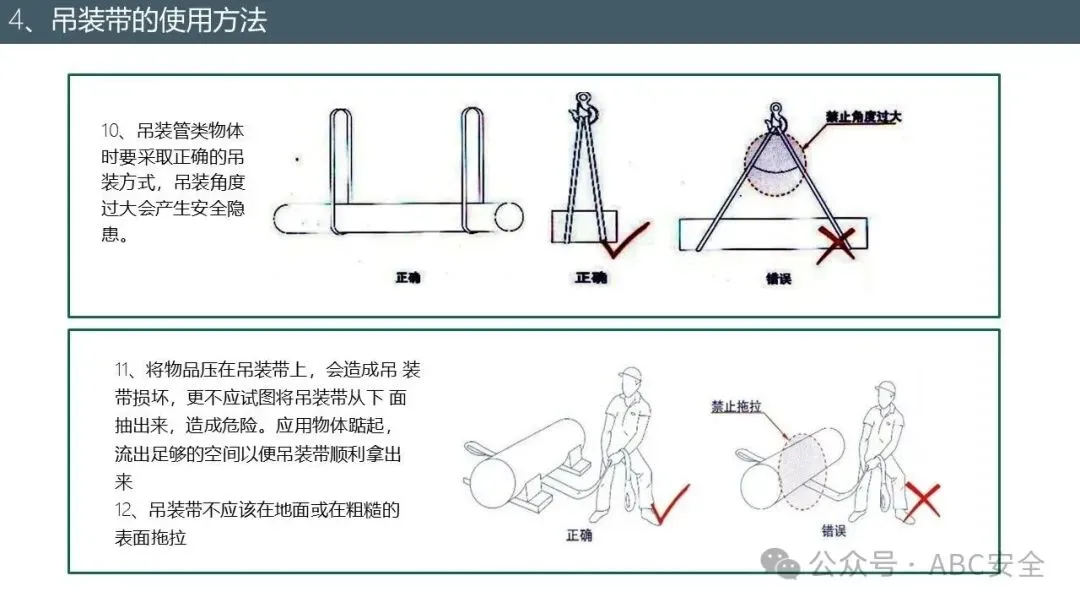 4、吊装带的使用方法

10、吊装管类物体时要采取正确的吊装方式，吊装角度过大会产生安全隐患。

正确

正确

禁止角度过大

错误

11、将物品压在吊装带上，会造成吊 装带损坏，更不应试图将吊装带从下 面抽出来，造成危险。应用物体踮起，流出足够的空间以便吊装带顺利拿出来
12、吊装带不应该在地面或在粗糙的表面拖拉

正确

禁止拖拉

错误

公众号 · ABC安全