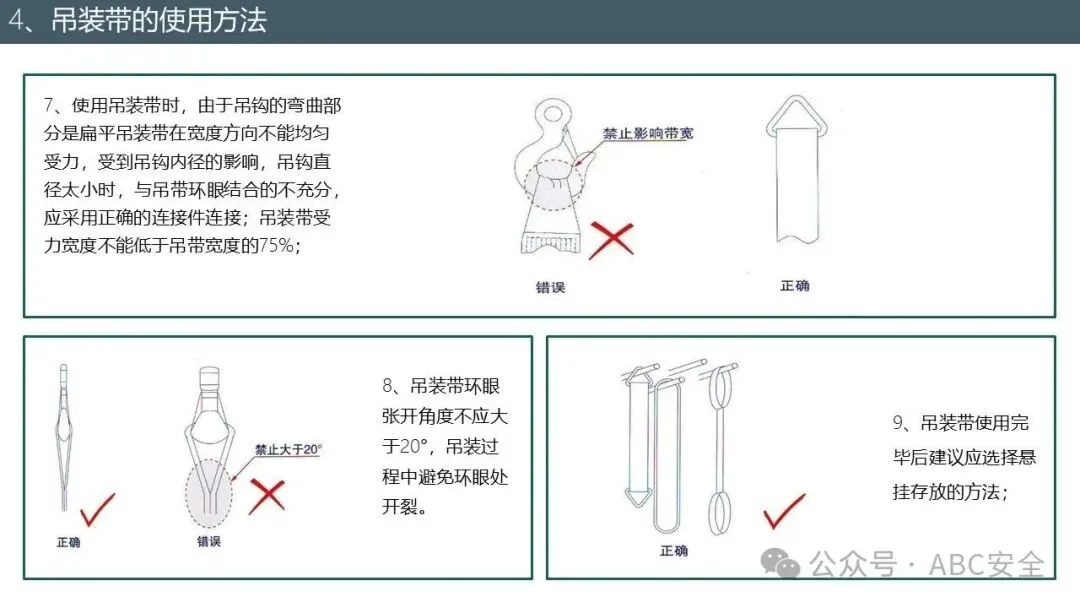 4、吊装带的使用方法

7、使用吊装带时，由于吊钩的弯曲部分是扁平吊装带在宽度方向不能均匀受力，受到吊钩内径的影响，吊钩直径太小时，与吊带环眼结合的不充分，应采用正确的连接件连接；吊装带受力宽度不能低于吊带宽度的75%；

禁止影响带宽

错误

正确

正确

禁止大于20°

错误

8、吊装带环眼张开角度不应大于20°，吊装过程中避免环眼处开裂。

正确

9、吊装带使用完毕后建议应选择悬挂存放的方法；

公众号 · ABC安全