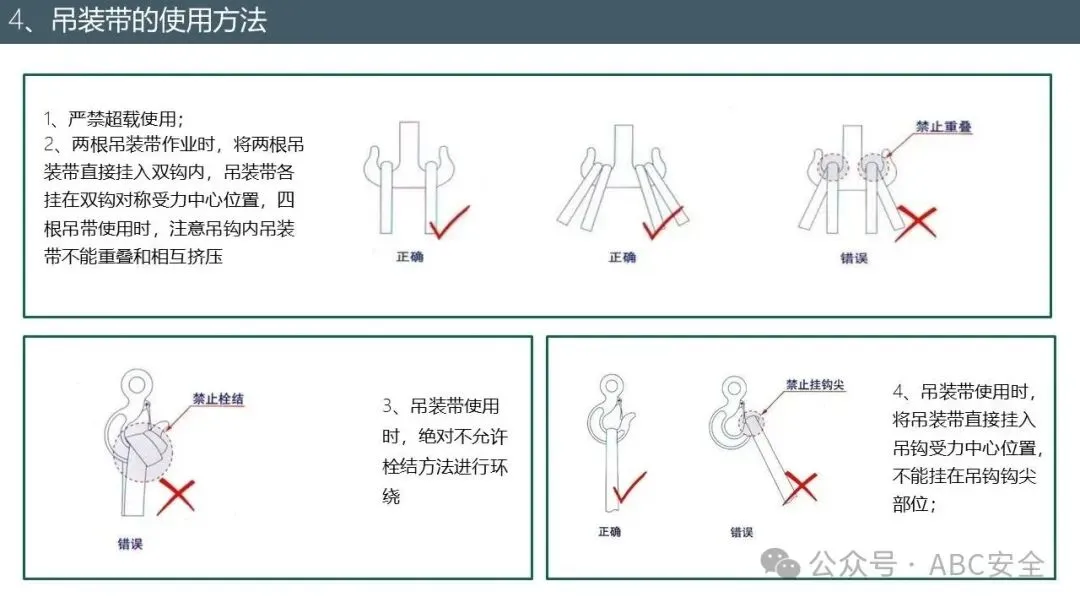 4、吊装带的使用方法

1、严禁超载使用；
2、两根吊装带作业时，将两根吊装带直接挂入双钩内，吊装带各挂在双钩对称受力中心位置，四根吊带使用时，注意吊钩内吊装带不能重叠和相互挤压

正确

正确

禁止重叠

错误

禁止栓结

错误

3、吊装带使用时，绝对不允许栓结方法进行环绕

正确

禁止挂钩尖

错误

4、吊装带使用时，将吊装带直接挂入吊钩受力中心位置，不能挂在吊钩钩尖部位；

公众号 · ABC安全