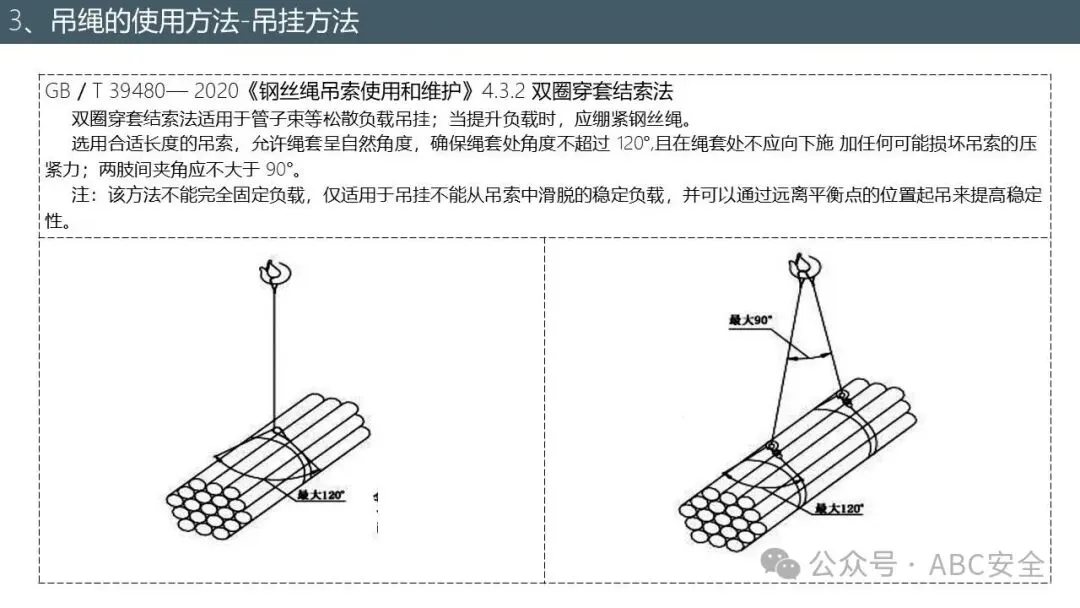 3、吊绳的使用方法-吊挂方法

GB / T 39480— 2020《钢丝绳吊索使用和维护》4.3.2 双圈穿套结索法

双圈穿套结索法适用于管子束等松散负载吊挂；当提升负载时，应绷紧钢丝绳。

选用合适长度的吊索，允许绳套呈自然角度，确保绳套处角度不超过 120°,且在绳套处不应向下施 加任何可能损坏吊索的压紧力；两肢间夹角应不大于 90°。

注：该方法不能完全固定负载，仅适用于吊挂不能从吊索中滑脱的稳定负载，并可以通过远离平衡点的位置起吊来提高稳定性。

最大120°

最大90°

最大120°

公众号 · ABC安全