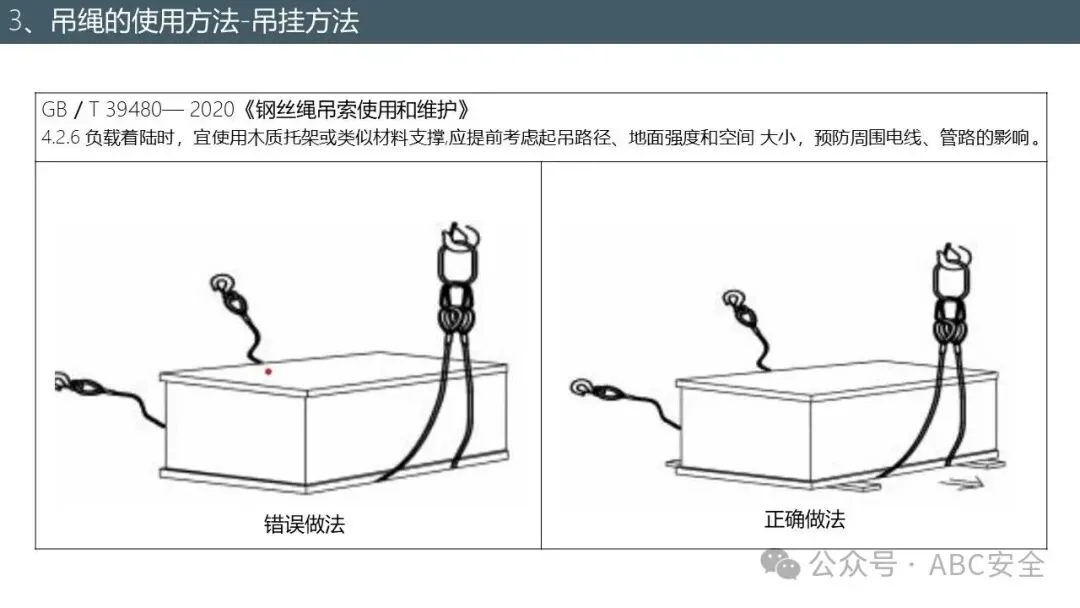 3、吊绳的使用方法-吊挂方法

GB / T 39480— 2020《钢丝绳吊索使用和维护》
4.2.6 负载着陆时，宜使用木质托架或类似材料支撑,应提前考虑起吊路径、地面强度和空间 大小，预防周围电线、管路的影响。

错误做法

正确做法

公众号 · ABC安全