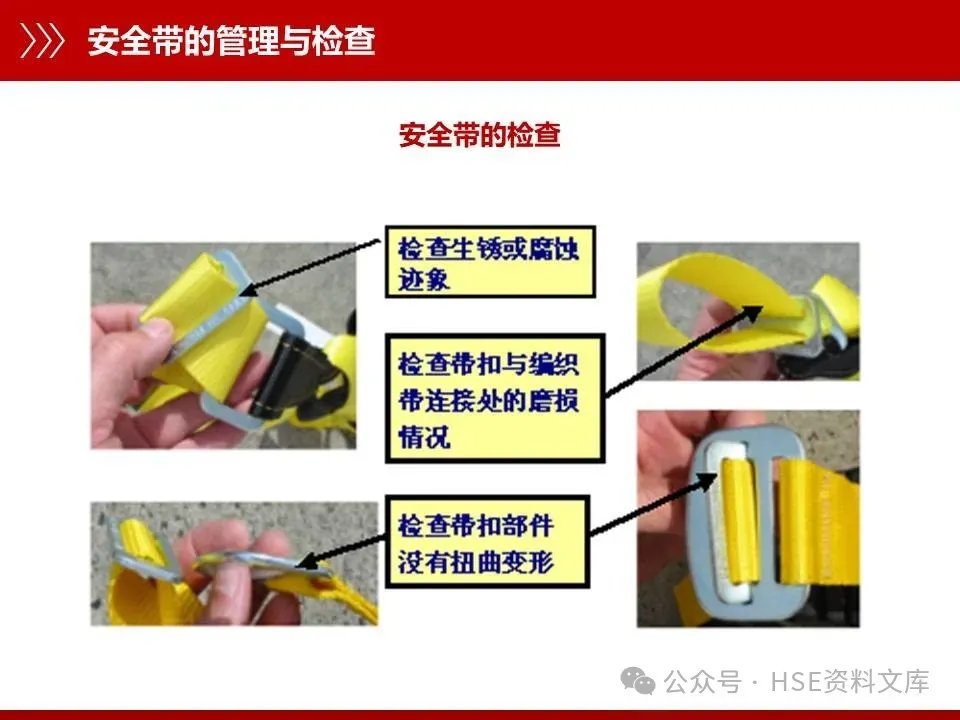 安全带的管理与检查

安全带的检查

检查生锈或腐蚀迹象

检查带扣与编织带连接处的磨损情况

检查带扣部件没有扭曲变形

公众号 · HSE资料文库