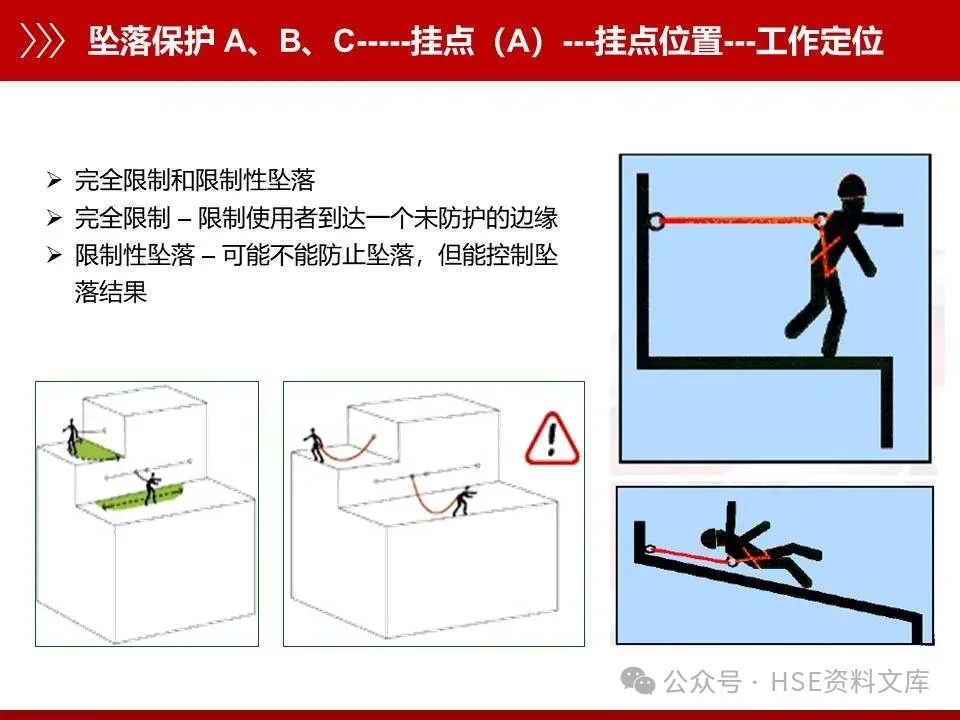 坠落保护 A、B、C-----挂点（A）---挂点位置---工作定位

➢ 完全限制和限制性坠落
➢ 完全限制 – 限制使用者到达一个未防护的边缘
➢ 限制性坠落 – 可能不能防止坠落，但能控制坠落结果

公众号 · HSE资料文库