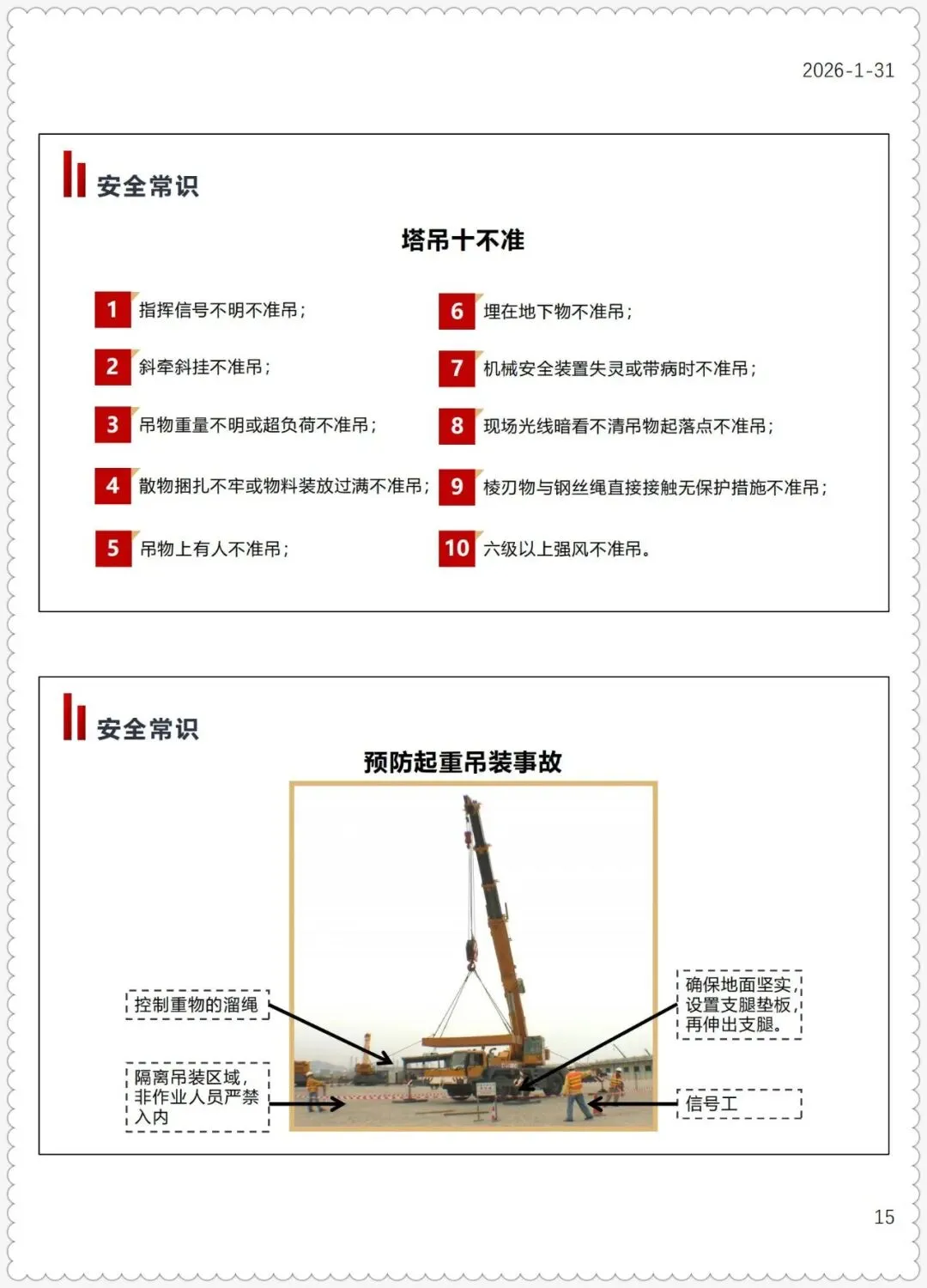 2026-1-31

安全常识

塔吊十不准

1 指挥信号不明不准吊；

2 斜牵斜挂不准吊；

3 吊物重量不明或超负荷不准吊；

4 散物捆扎不牢或物料装放过满不准吊；

5 吊物上有人不准吊；

6 埋在地下物不准吊；

7 机械安全装置失灵或带病时不准吊；

8 现场光线暗看不清吊物起落点不准吊；

9 棱刃物与钢丝绳直接接触无保护措施不准吊；

10 六级以上强风不准吊。

安全常识

预防起重吊装事故

控制重物的溜绳

隔离吊装区域，非作业人员严禁入内

确保地面坚实，设置支腿垫板，再伸出支腿。

信号工

15