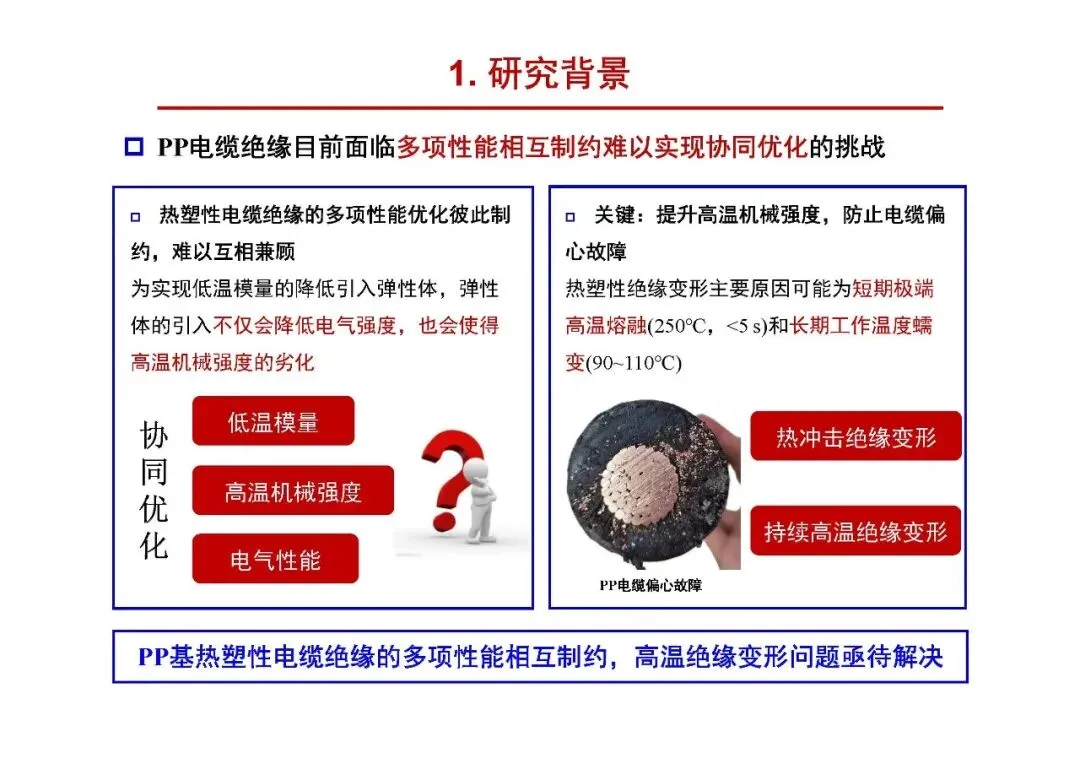 1. 研究背景

PP电缆绝缘目前面临多项性能相互制约难以实现协同优化的挑战

热塑性电缆绝缘的多项性能优化彼此制约，难以互相兼顾

为实现低温模量的降低引入弹性体，弹性体的引入不仅会降低电气强度，也会使得高温机械强度的劣化

协同优化

低温模量

高温机械强度

电气性能

关键：提升高温机械强度，防止电缆偏心故障

热塑性绝缘变形主要原因可能为短期极端高温熔融(250°C，<5 s)和长期工作温度蠕变(90~110°C)

热冲击绝缘变形

持续高温绝缘变形

PP电缆偏心故障

PP基热塑性电缆绝缘的多项性能相互制约，高温绝缘变形问题亟待解决