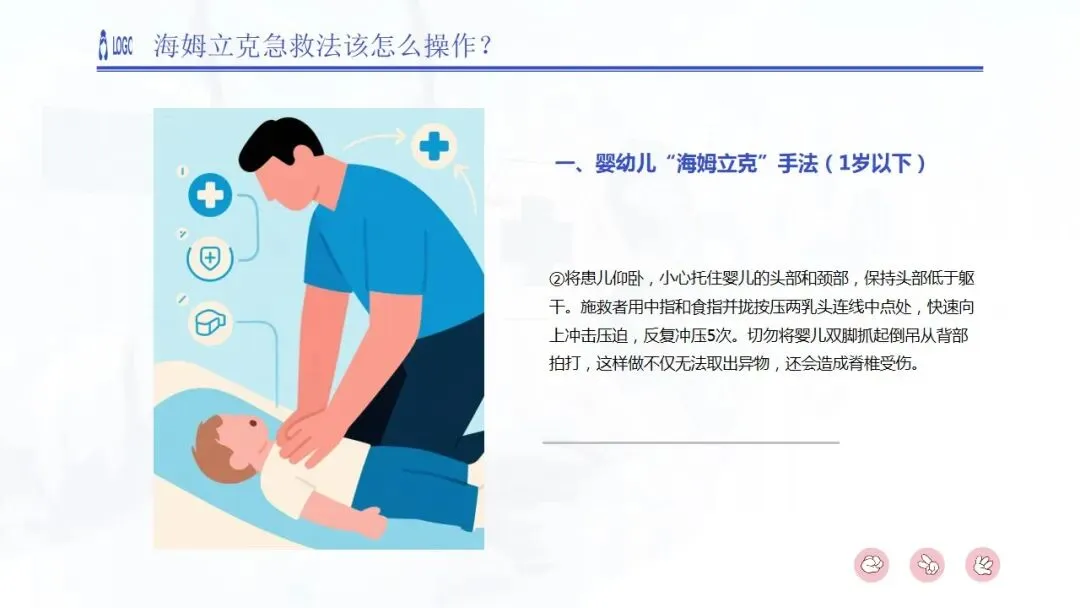 LOGC 海姆立克急救法该怎么操作？

一、婴幼儿“海姆立克”手法（1岁以下）

②将患儿仰卧，小心托住婴儿的头部和颈部，保持头部低于躯干。施救者用中指和食指并拢按压两乳头连线中点处，快速向上冲击压迫，反复冲压5次。切勿将婴儿双脚抓起倒吊从背部拍打，这样做不仅无法取出异物，还会造成脊椎受伤。