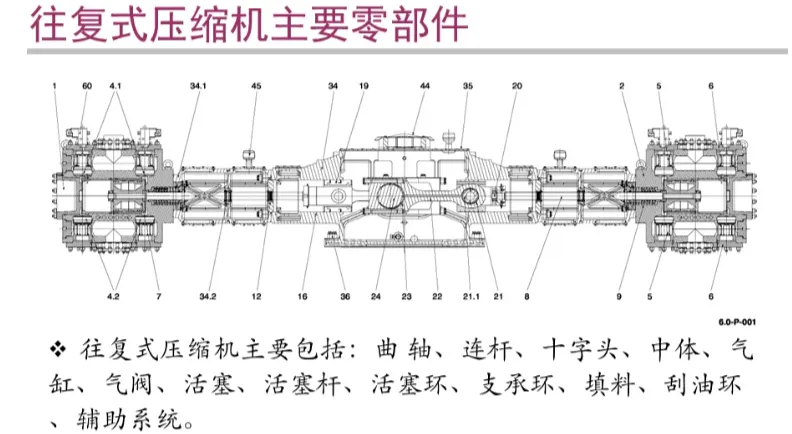 往复式压缩机主要零部件

1 60 4.1 34.1 45 34 19 44 35 20 2 5 6

4.2 7 34.2 12 16 36 24 23 22 21.1 21 8 9 5 6

6.0-P-001

❖ 往复式压缩机主要包括：曲轴、连杆、十字头、中体、气缸、气阀、活塞、活塞杆、活塞环、支承环、填料、刮油环、辅助系统。