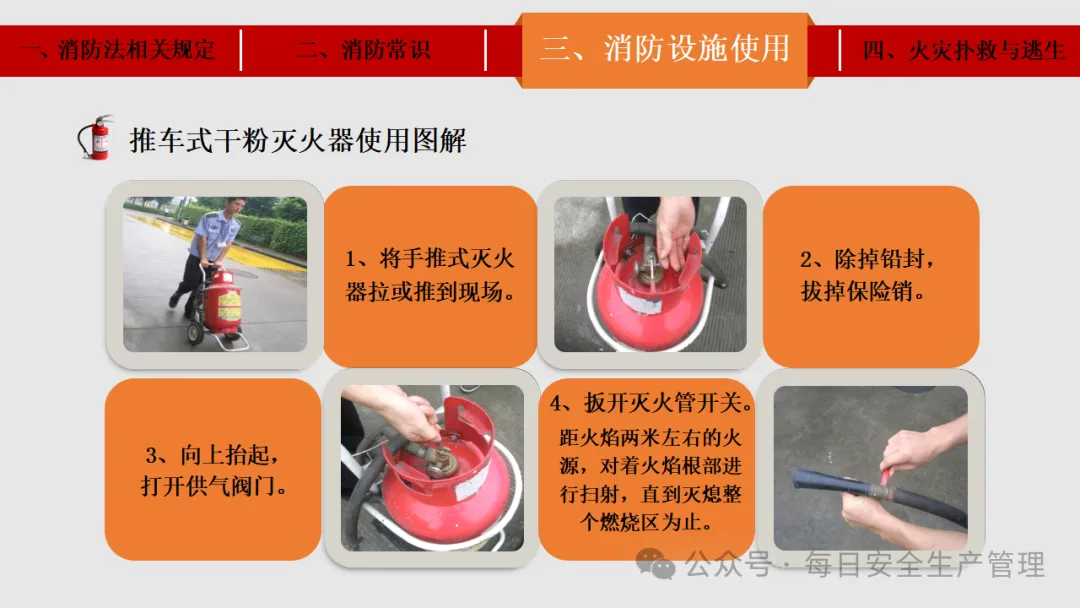 一、消防法相关规定

二、消防常识

三、消防设施使用

四、火灾扑救与逃生

推车式干粉灭火器使用图解

1、将手推式灭火器拉或推到现场。

2、除掉铅封，拔掉保险销。

3、向上抬起，打开供气阀门。

4、扳开灭火管开关。

距火焰两米左右的火源，对着火焰根部进行扫射，直到灭熄整个燃烧区为止。

公众号 · 每日安全生产管理