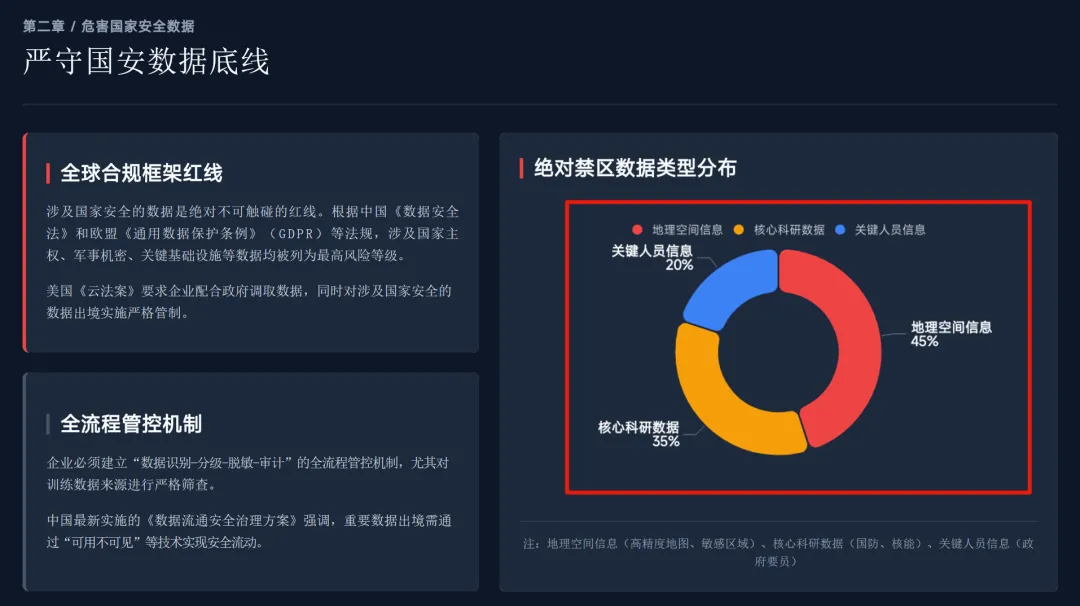 第二章 / 危害国家安全数据

严守国安数据底线

全球合规框架红线

涉及国家安全的数据是绝对不可触碰的红线。根据中国《数据安全法》和欧盟《通用数据保护条例》（GDPR）等法规，涉及国家主权、军事机密、关键基础设施等数据均被列为最高风险等级。

美国《云法案》要求企业配合政府调取数据，同时对涉及国家安全的数据出境实施严格管制。

全流程管控机制

企业必须建立“数据识别-分级-脱敏-审计”的全流程管控机制，尤其对训练数据来源进行严格筛查。

中国最新实施的《数据流通安全治理方案》强调，重要数据出境需通过“可用不可见”等技术实现安全流动。

绝对禁区数据类型分布

地理空间信息 核心科研数据 关键人员信息

关键人员信息
20%

地理空间信息
45%

核心科研数据
35%

注：地理空间信息（高精度地图、敏感区域）、核心科研数据（国防、核能）、关键人员信息（政府要员）