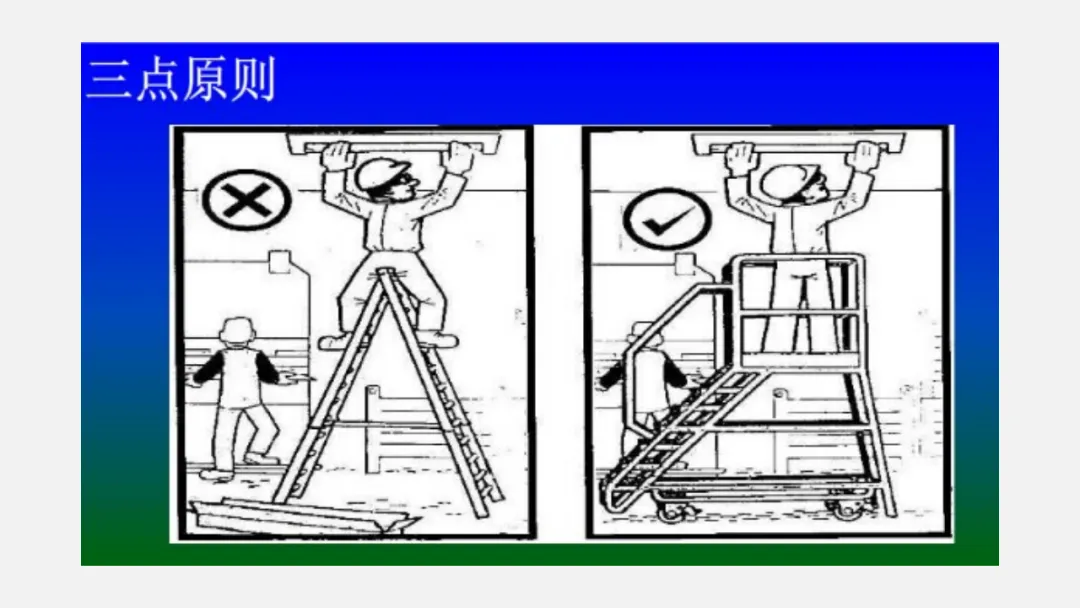 三点原则