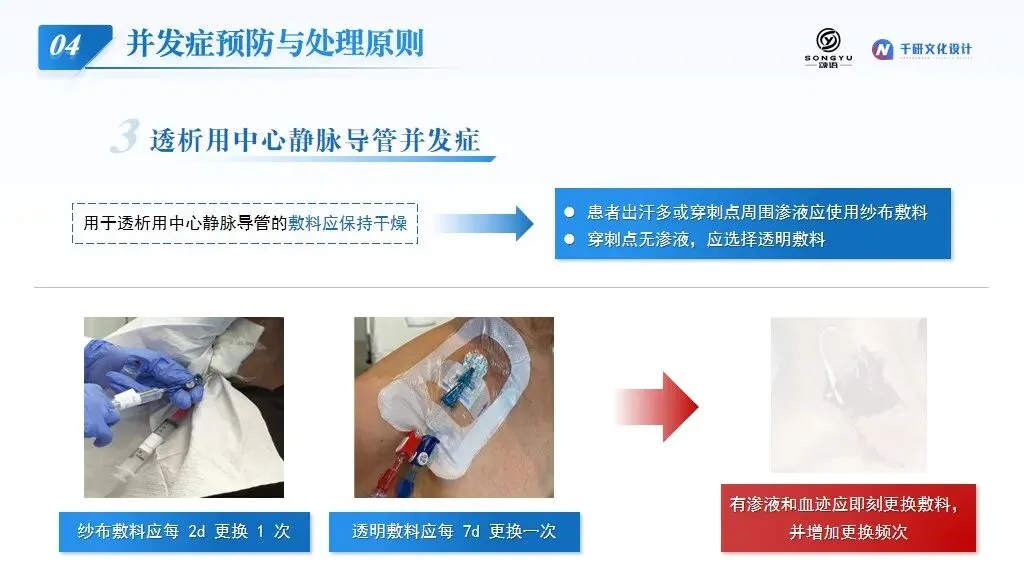 04 并发症预防与处理原则

SONGYU 颂语

千研文化设计

3 透析用中心静脉导管并发症

用于透析用中心静脉导管的敷料应保持干燥

● 患者出汗多或穿刺点周围渗液应使用纱布敷料
● 穿刺点无渗液，应选择透明敷料

纱布敷料应每 2d 更换 1 次

透明敷料应每 7d 更换一次

有渗液和血迹应即刻更换敷料，并增加更换频次