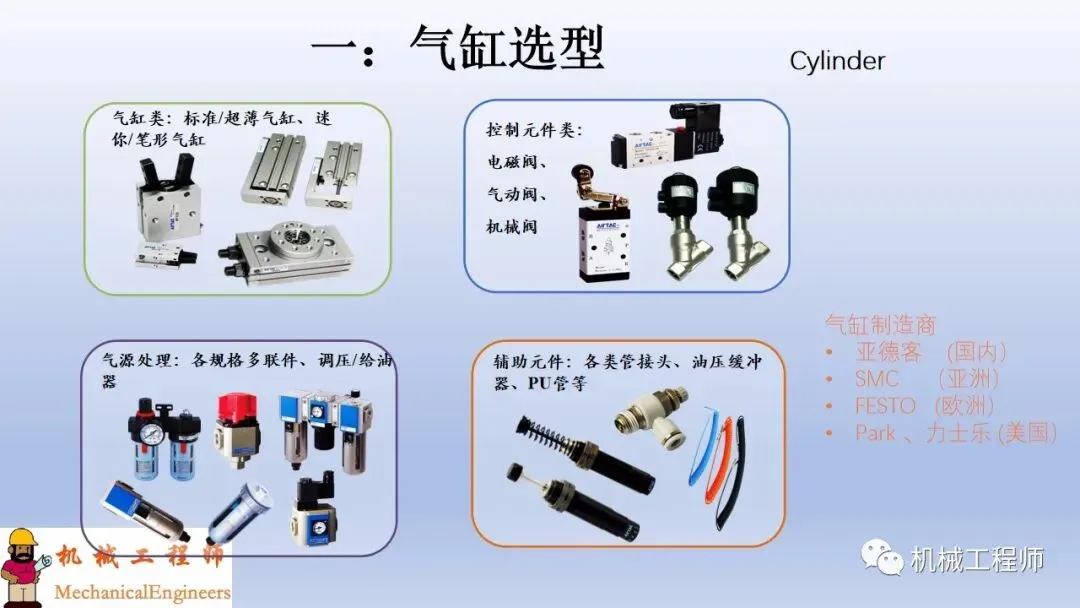 一：气缸选型

Cylinder

气缸类：标准/超薄气缸、迷你/笔形气缸

控制元件类：
电磁阀、
气动阀、
机械阀

AIRTAC

AIRTAC

气源处理：各规格多联件、调压/给油器

辅助元件：各类管接头、油压缓冲器、PU管等

气缸制造商
• 亚德客 (国内)
• SMC (亚洲)
• FESTO (欧洲)
• Park 、力士乐 (美国)

机械工程师
MechanicalEngineers

机械工程师