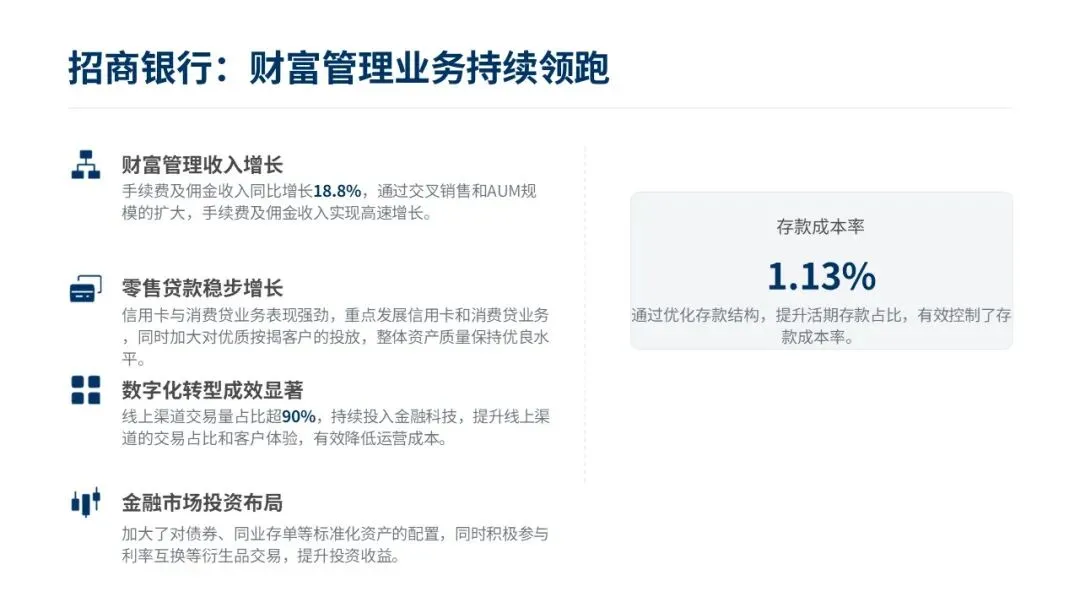 招商银行：财富管理业务持续领跑

财富管理收入增长

手续费及佣金收入同比增长18.8%，通过交叉销售和AUM规模的扩大，手续费及佣金收入实现高速增长。

零售贷款稳步增长

信用卡与消费贷业务表现强劲，重点发展信用卡和消费贷业务，同时加大对优质按揭客户的投放，整体资产质量保持优良水平。

数字化转型成效显著

线上渠道交易量占比超90%，持续投入金融科技，提升线上渠道的交易占比和客户体验，有效降低运营成本。

金融市场投资布局

加大了对债券、同业存单等标准化资产的配置，同时积极参与利率互换等衍生品交易，提升投资收益。

存款成本率

1.13%

通过优化存款结构，提升活期存款占比，有效控制了存款成本率。