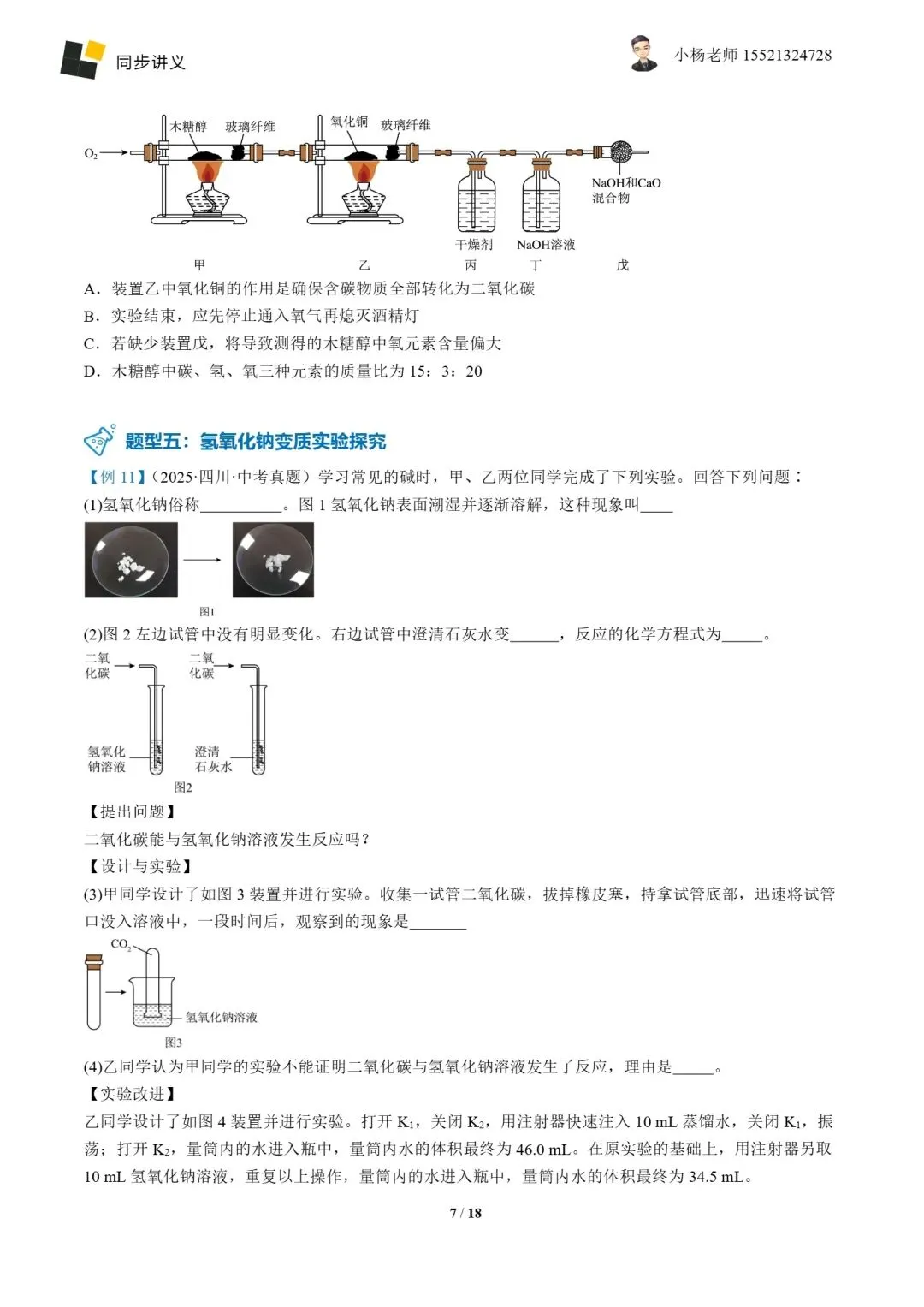 同步讲义

小杨老师 15521324728

$O_2$

木糖醇 玻璃纤维 氧化铜 玻璃纤维

NaOH和CaO混合物

干燥剂 NaOH溶液

甲 乙 丙 丁 戊

A．装置乙中氧化铜的作用是确保含碳物质全部转化为二氧化碳

B．实验结束，应先停止通入氧气再熄灭酒精灯

C．若缺少装置戊，将导致测得的木糖醇中氧元素含量偏大

D．木糖醇中碳、氢、氧三种元素的质量比为 15：3：20

题型五：氢氧化钠变质实验探究

【例 11】（2025·四川·中考真题）学习常见的碱时，甲、乙两位同学完成了下列实验。回答下列问题：

(1)氢氧化钠俗称__________。图 1 氢氧化钠表面潮湿并逐渐溶解，这种现象叫____

图1

(2)图 2 左边试管中没有明显变化。右边试管中澄清石灰水变______，反应的化学方程式为_____。

二氧化碳 二氧化碳

氢氧化钠溶液 澄清石灰水

图2

【提出问题】

二氧化碳能与氢氧化钠溶液发生反应吗？

【设计与实验】

(3)甲同学设计了如图 3 装置并进行实验。收集一试管二氧化碳，拔掉橡皮塞，持拿试管底部，迅速将试管口没入溶液中，一段时间后，观察到的现象是_______

$CO_2$

氢氧化钠溶液

图3

(4)乙同学认为甲同学的实验不能证明二氧化碳与氢氧化钠溶液发生了反应，理由是_____。

【实验改进】

乙同学设计了如图 4 装置并进行实验。打开 $K_1$，关闭 $K_2$，用注射器快速注入 10 mL 蒸馏水，关闭 $K_1$，振荡；打开 $K_2$，量筒内的水进入瓶中，量筒内水的体积最终为 46.0 mL。在原实验的基础上，用注射器另取 10 mL 氢氧化钠溶液，重复以上操作，量筒内的水进入瓶中，量筒内水的体积最终为 34.5 mL。

7 / 18