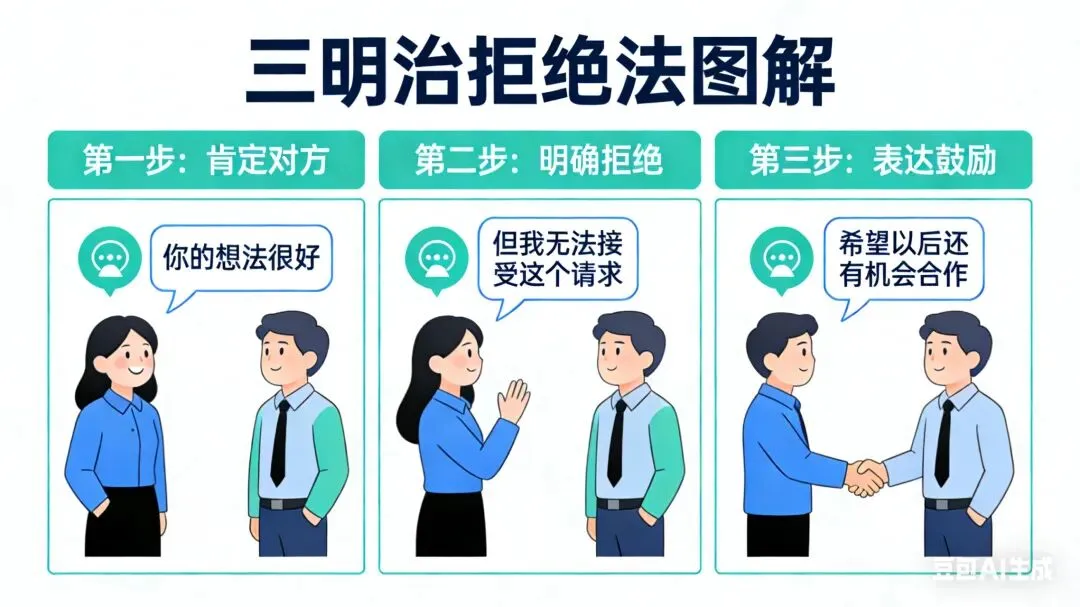 三明治拒绝法图解

第一步：肯定对方

你的想法很好

第二步：明确拒绝

但我无法接受这个请求

第三步：表达鼓励

希望以后还有机会合作

豆包AI生成