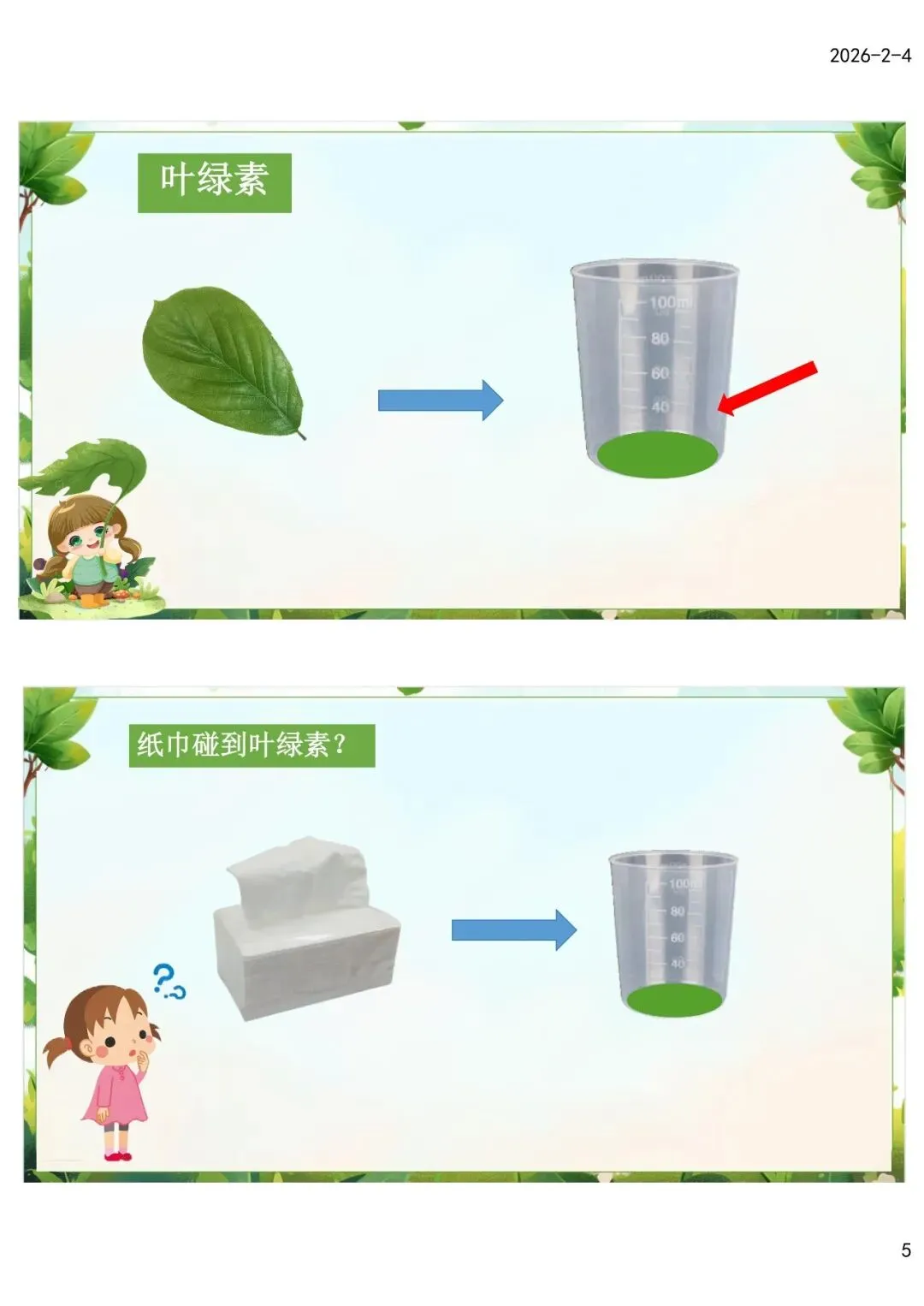 2026-2-4

叶绿素

100ml
80
60
40

纸巾碰到叶绿素？

100ml
80
60
40

5