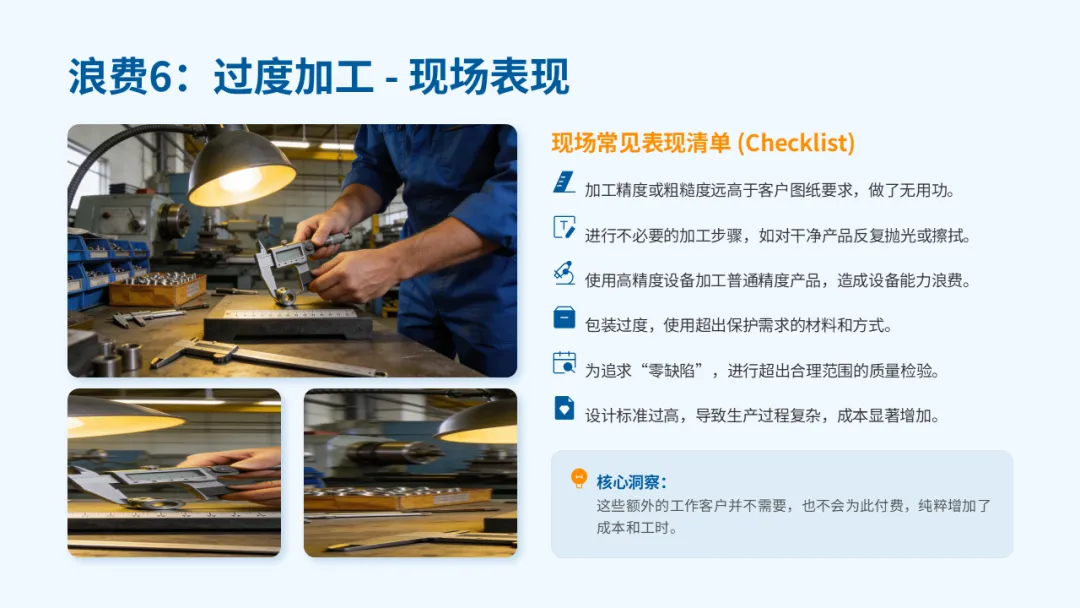 浪费6：过度加工 - 现场表现

现场常见表现清单 (Checklist)

加工精度或粗糙度远高于客户图纸要求，做了无用功。

进行不必要的加工步骤，如对干净产品反复抛光或擦拭。

使用高精度设备加工普通精度产品，造成设备能力浪费。

包装过度，使用超出保护需求的材料和方式。

为追求“零缺陷”，进行超出合理范围的质量检验。

设计标准过高，导致生产过程复杂，成本显著增加。

核心洞察：
这些额外的工作客户并不需要，也不会为此付费，纯粹增加了成本和工时。