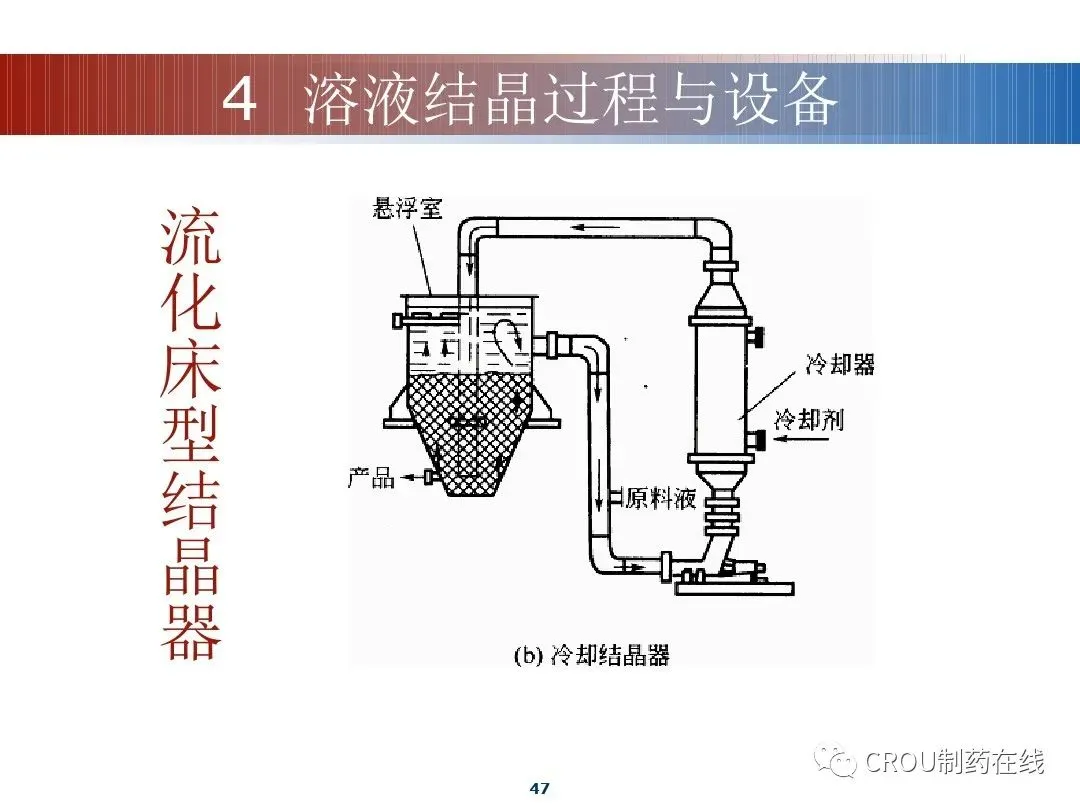 4 溶液结晶过程与设备

流化床型结晶器

悬浮室

冷却器

冷却剂

产品

原料液

(b) 冷却结晶器

CROU制药在线

47