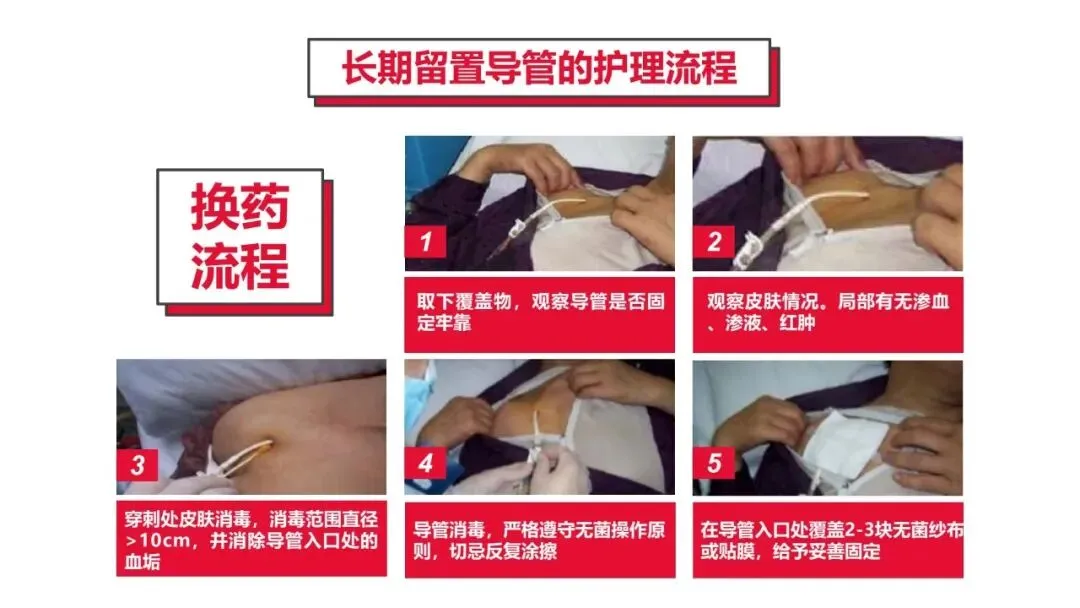 长期留置导管的护理流程

换药流程

1

取下覆盖物，观察导管是否固定牢靠

2

观察皮肤情况，局部有无渗血、渗液、红肿

3

穿刺处皮肤消毒，消毒范围直径>10cm，并消除导管入口处的血垢

4

导管消毒，严格遵守无菌操作原则，切忌反复涂擦

5

在导管入口处覆盖2-3块无菌纱布或贴膜，给予妥善固定