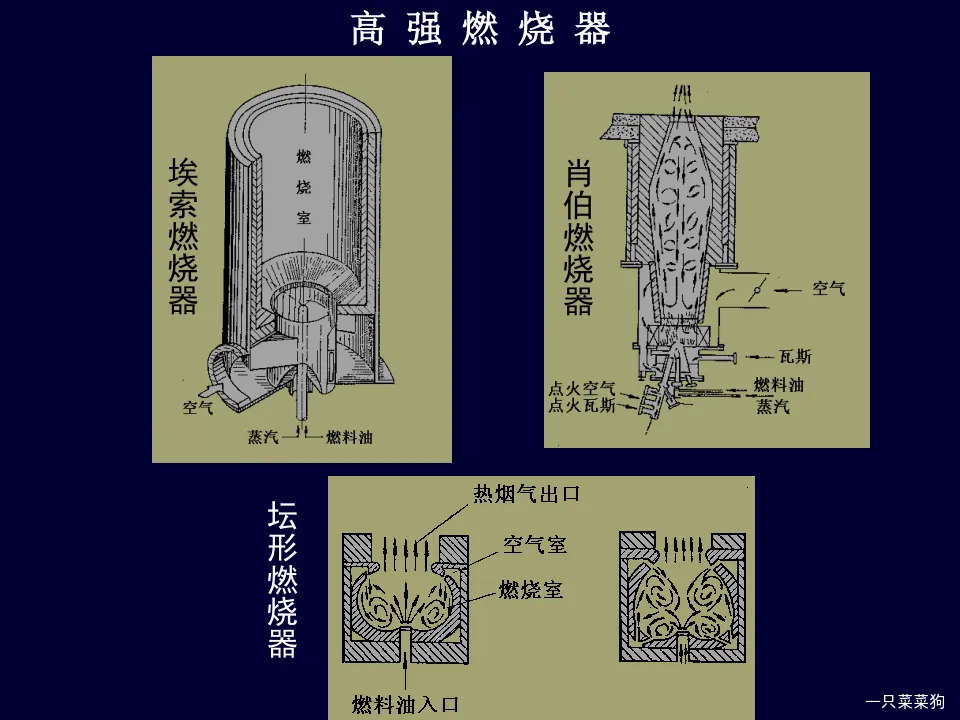 高强燃烧器

埃索燃烧器

燃烧室

空气

蒸汽 燃料油

肖伯燃烧器

空气

瓦斯

点火空气
点火瓦斯

燃料油
蒸汽

坛形燃烧器

热烟气出口

空气室

燃烧室

燃料油入口

一只菜菜狗