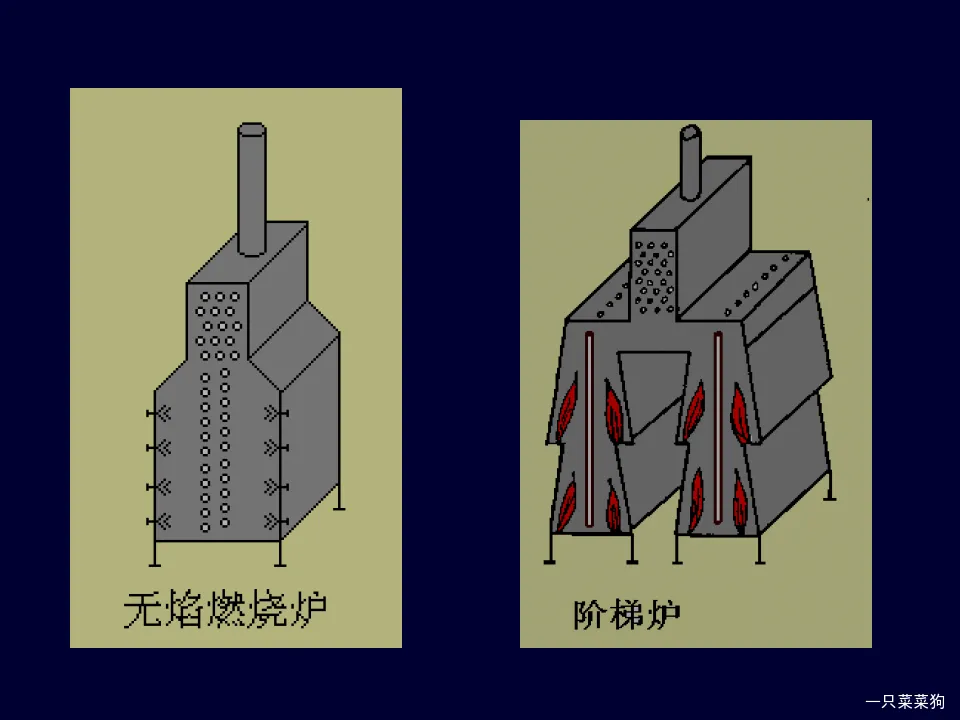 无焰燃烧炉

阶梯炉

一只菜菜狗