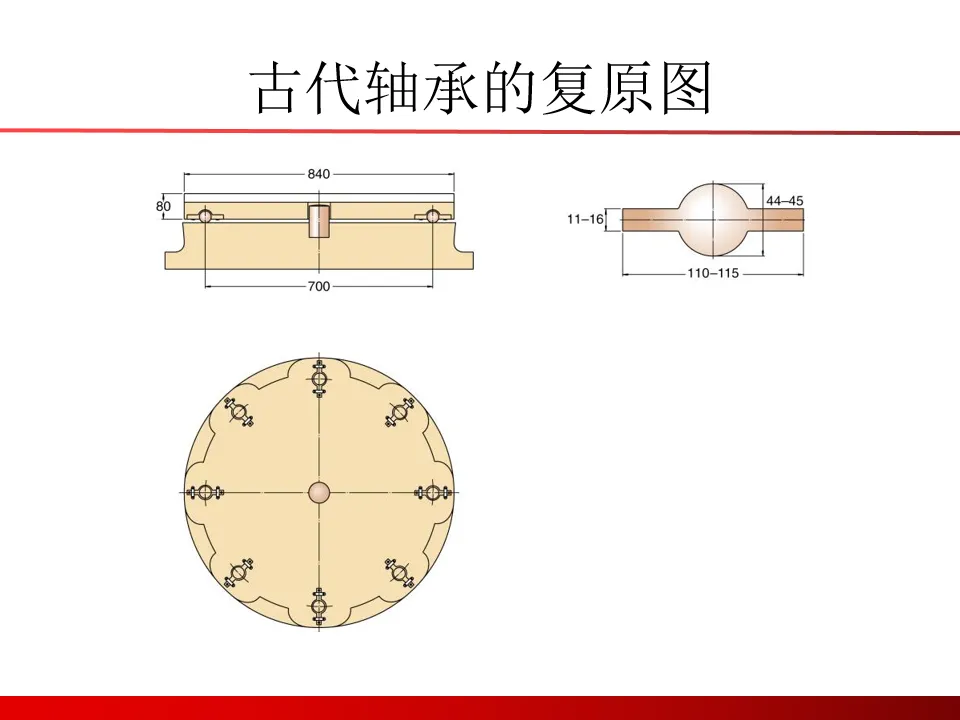 古代轴承的复原图

840
80
700

44–45
11–16
110–115