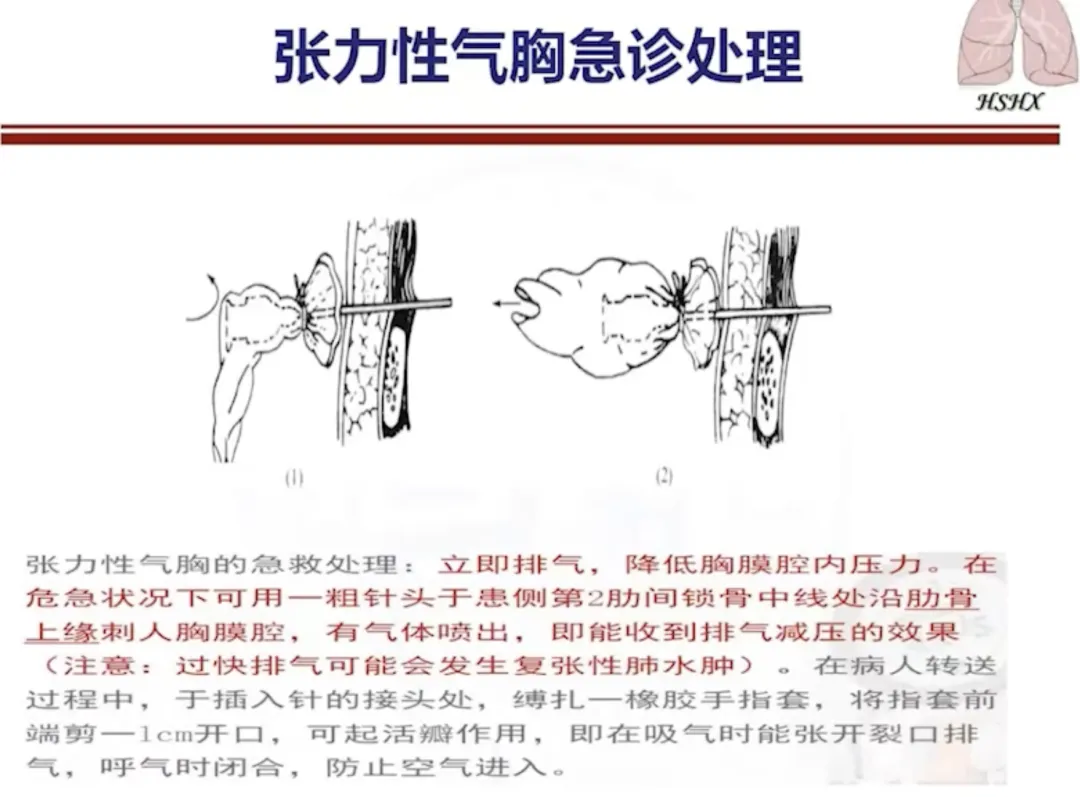 张力性气胸急诊处理

HSHX

(1)

(2)

张力性气胸的急救处理：立即排气，降低胸膜腔内压力。在危急状况下可用一粗针头于患侧第2肋间锁骨中线处沿肋骨上缘刺人胸膜腔，有气体喷出，即能收到排气减压的效果（注意：过快排气可能会发生复张性肺水肿）。在病人转送过程中，于插入针的接头处，缚扎一橡胶手指套，将指套前端剪一1cm开口，可起活瓣作用，即在吸气时能张开裂口排气，呼气时闭合，防止空气进入。