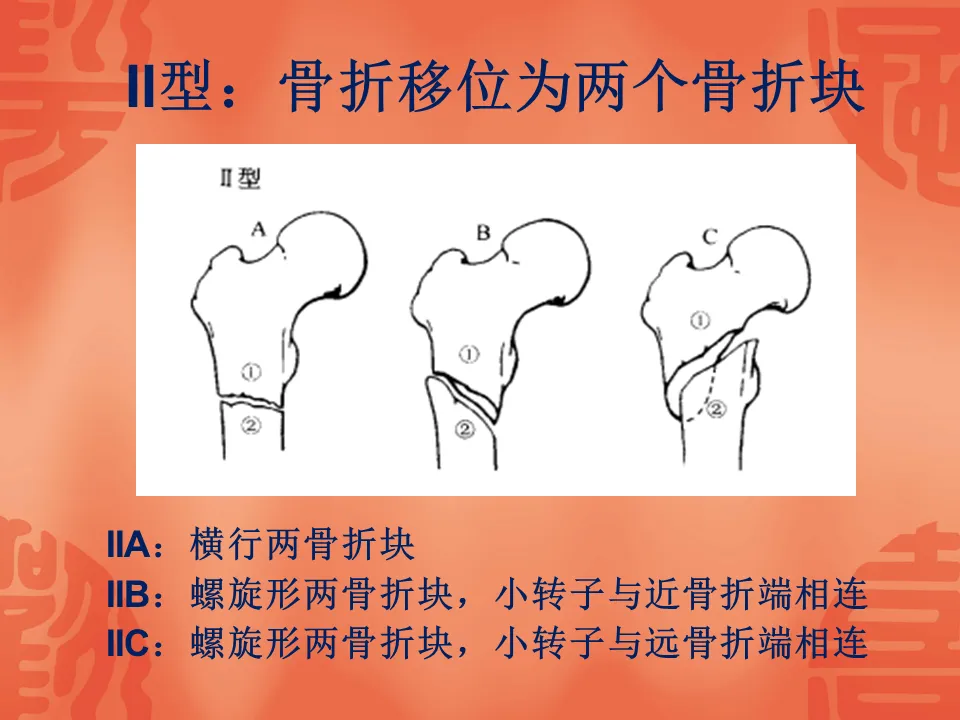 II型：骨折移位为两个骨折块

II型

A

①

②

B

①

②

C

①

②

IIA：横行两骨折块
IIB：螺旋形两骨折块，小转子与近骨折端相连
IIC：螺旋形两骨折块，小转子与远骨折端相连