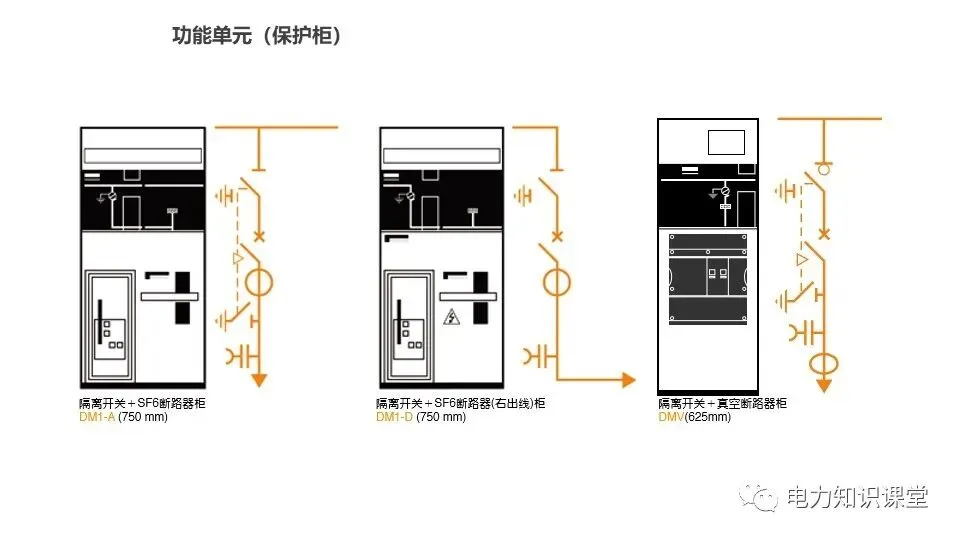 功能单元（保护柜）

隔离开关＋SF6断路器柜
DM1-A (750 mm)

隔离开关＋SF6断路器(右出线)柜
DM1-D (750 mm)

隔离开关＋真空断路器柜
DMV(625mm)

电力知识课堂