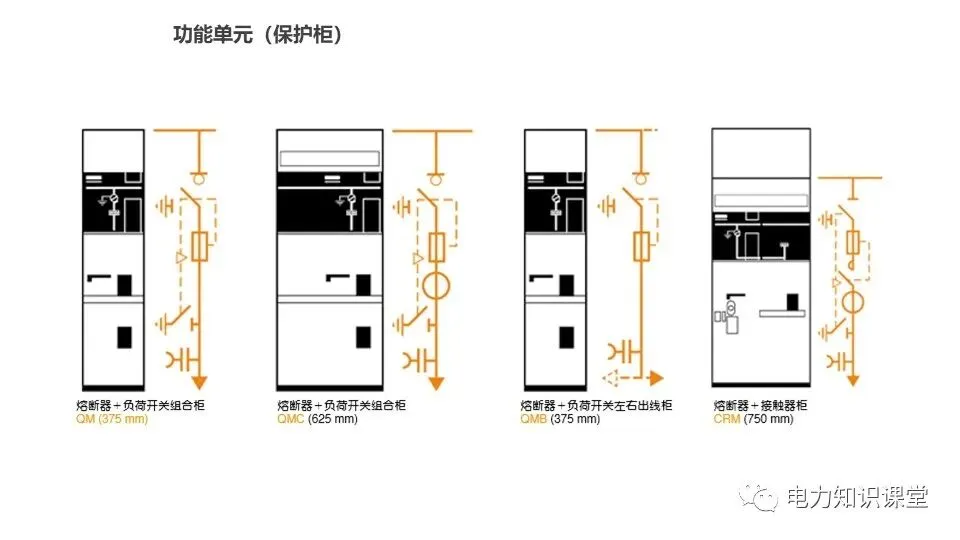 功能单元（保护柜）

熔断器＋负荷开关组合柜
QM (375 mm)

熔断器＋负荷开关组合柜
QMC (625 mm)

熔断器＋负荷开关左右出线柜
QMB (375 mm)

熔断器＋接触器柜
CRM (750 mm)

电力知识课堂