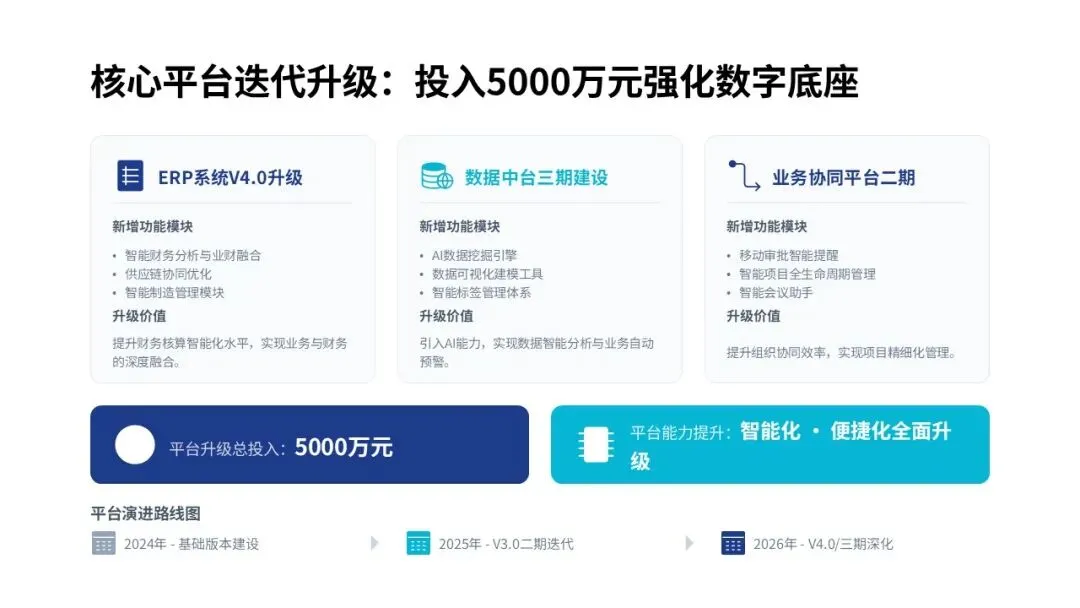 核心平台迭代升级：投入5000万元强化数字底座

ERP系统V4.0升级

新增功能模块

• 智能财务分析与业财融合
• 供应链协同优化
• 智能制造管理模块

升级价值

提升财务核算智能化水平，实现业务与财务的深度融合。

数据中台三期建设

新增功能模块

• AI数据挖掘引擎
• 数据可视化建模工具
• 智能标签管理体系

升级价值

引入AI能力，实现数据智能分析与业务自动预警。

业务协同平台二期

新增功能模块

• 移动审批智能提醒
• 智能项目全生命周期管理
• 智能会议助手

升级价值

提升组织协同效率，实现项目精细化管理。

平台升级总投入：5000万元

平台能力提升：智能化 · 便捷化全面升级

平台演进路线图

2024年 - 基础版本建设

2025年 - V3.0二期迭代

2026年 - V4.0/三期深化