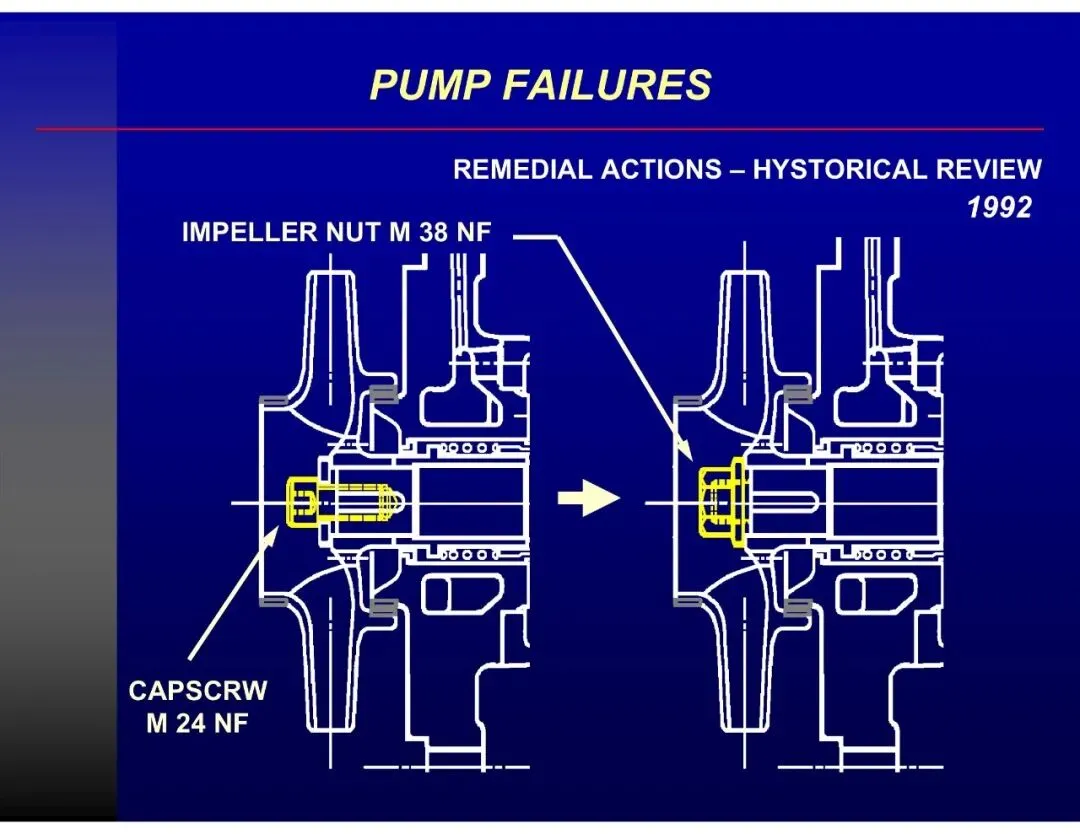 PUMP FAILURES

REMEDIAL ACTIONS – HYSTORICAL REVIEW
1992

IMPELLER NUT M 38 NF

CAPSCRW
M 24 NF