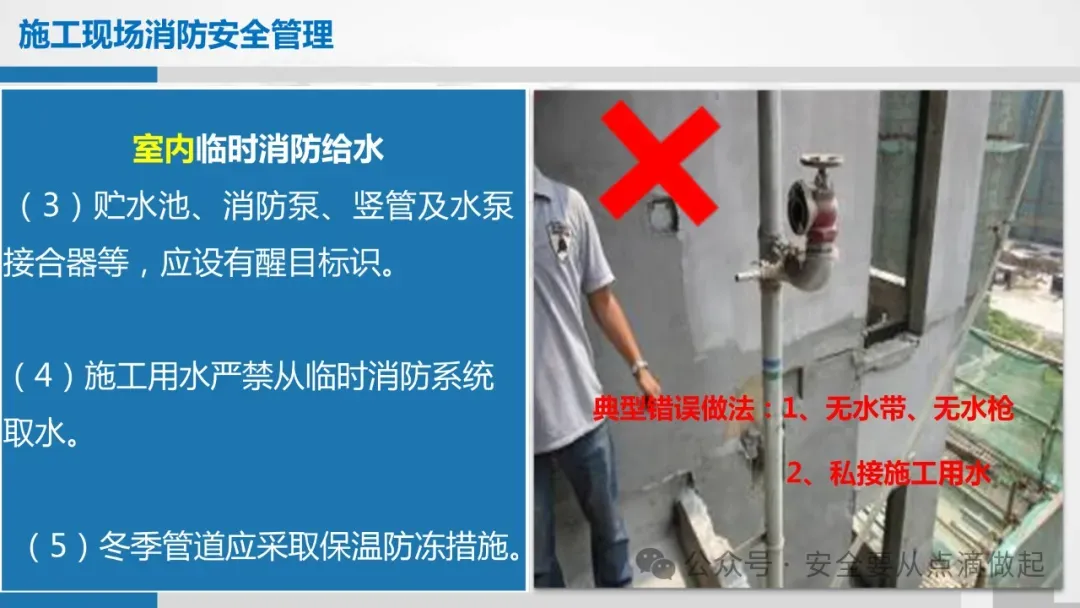 施工现场消防安全管理

室内临时消防给水

（3）贮水池、消防泵、竖管及水泵接合器等，应设有醒目标识。

（4）施工用水严禁从临时消防系统取水。

（5）冬季管道应采取保温防冻措施。

典型错误做法：1、无水带、无水枪

2、私接施工用水

公众号 · 安全要从点滴做起