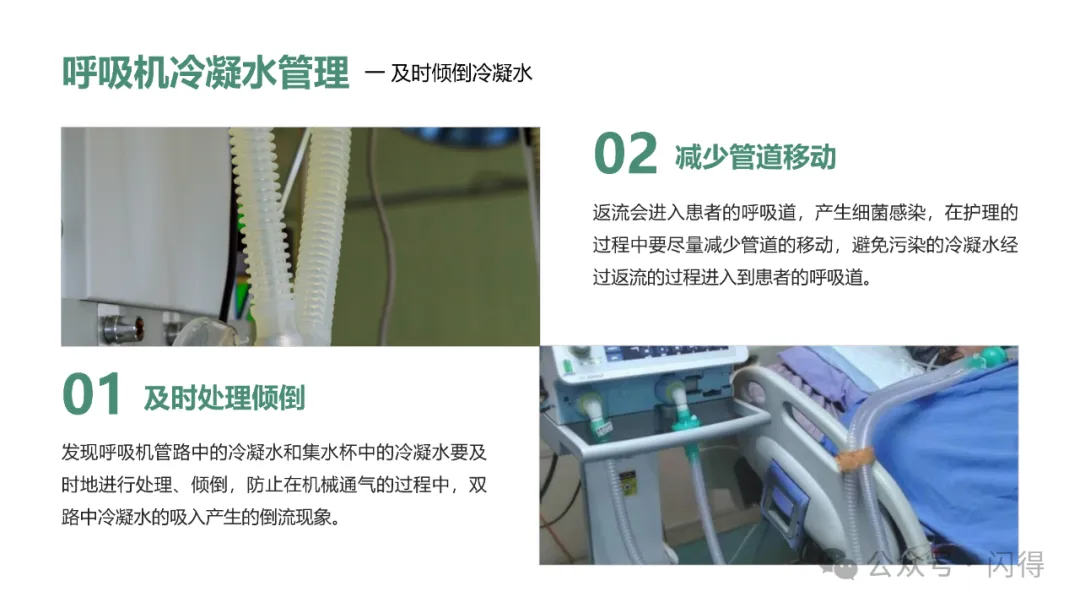 呼吸机冷凝水管理 — 及时倾倒冷凝水

02 减少管道移动

返流会进入患者的呼吸道，产生细菌感染，在护理的过程中要尽量减少管道的移动，避免污染的冷凝水经过返流的过程进入到患者的呼吸道。

01 及时处理倾倒

发现呼吸机管路中的冷凝水和集水杯中的冷凝水要及时地进行处理、倾倒，防止在机械通气的过程中，双路中冷凝水的吸入产生的倒流现象。

公众号 · 闪得