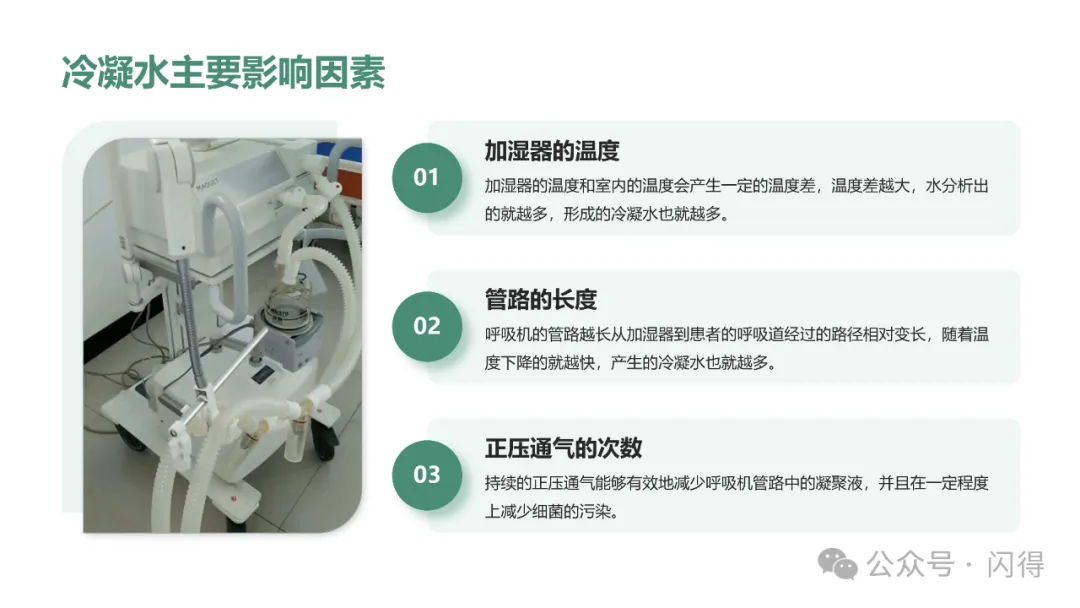 冷凝水主要影响因素

01

加湿器的温度

加湿器的温度和室内的温度会产生一定的温度差，温度差越大，水分析出的就越多，形成的冷凝水也就越多。

02

管路的长度

呼吸机的管路越长从加湿器到患者的呼吸道经过的路径相对变长，随着温度下降的就越快，产生的冷凝水也就越多。

03

正压通气的次数

持续的正压通气能够有效地减少呼吸机管路中的凝聚液，并且在一定程度上减少细菌的污染。

公众号 · 闪得