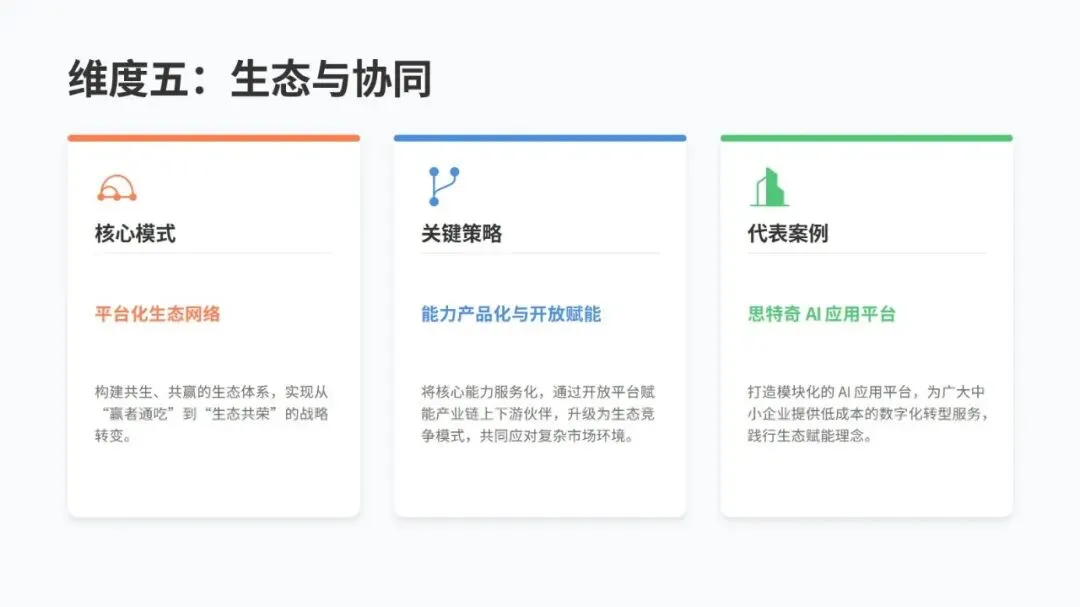 维度五：生态与协同

核心模式

平台化生态网络

构建共生、共赢的生态体系，实现从“赢者通吃”到“生态共荣”的战略转变。

关键策略

能力产品化与开放赋能

将核心能力服务化，通过开放平台赋能产业链上下游伙伴，升级为生态竞争模式，共同应对复杂市场环境。

代表案例

思特奇AI应用平台

打造模块化的AI应用平台，为广大中小企业提供低成本的数字化转型服务，践行生态赋能理念。