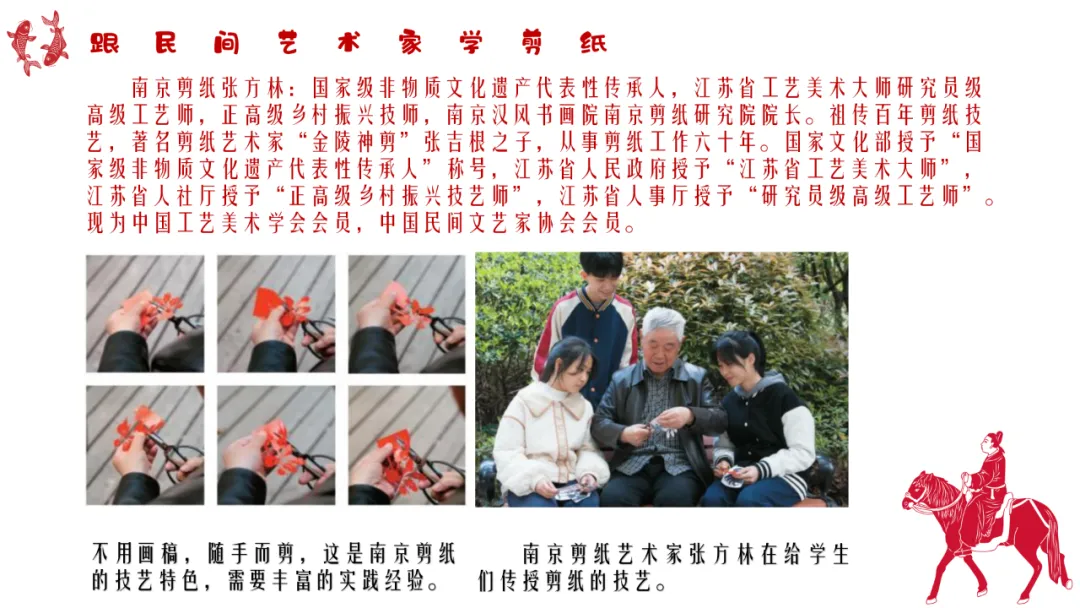 跟民间艺术家学剪纸

南京剪纸张方林：国家级非物质文化遗产代表性传承人，江苏省工艺美术大师研究员级高级工艺师，正高级乡村振兴技师，南京汉风书画院南京剪纸研究院院长。祖传百年剪纸技艺，著名剪纸艺术家“金陵神剪”张吉根之子，从事剪纸工作六十年。国家文化部授予“国家级非物质文化遗产代表性传承人”称号，江苏省人民政府授予“江苏省工艺美术大师”，江苏省人社厅授予“正高级乡村振兴技艺师”，江苏省人事厅授予“研究员级高级工艺师”。现为中国工艺美术学会会员，中国民间文艺家协会会员。

不用画稿，随手而剪，这是南京剪纸的技艺特色，需要丰富的实践经验。

南京剪纸艺术家张方林在给学生们传授剪纸的技艺。