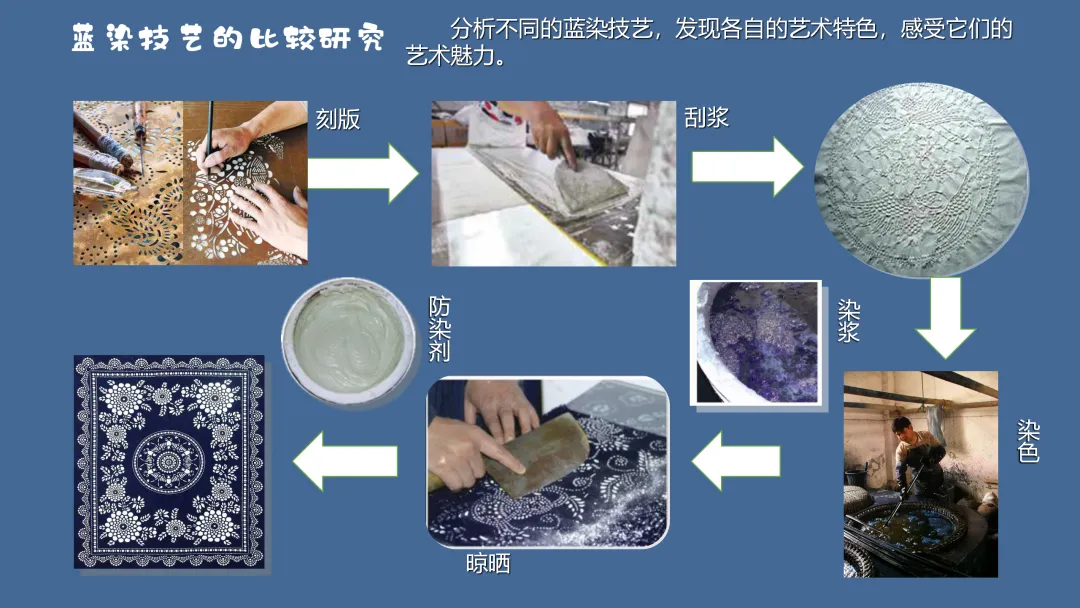 蓝染技艺的比较研究

分析不同的蓝染技艺，发现各自的艺术特色，感受它们的艺术魅力。

刻版

刮浆

防染剂

染浆

染色

晾晒