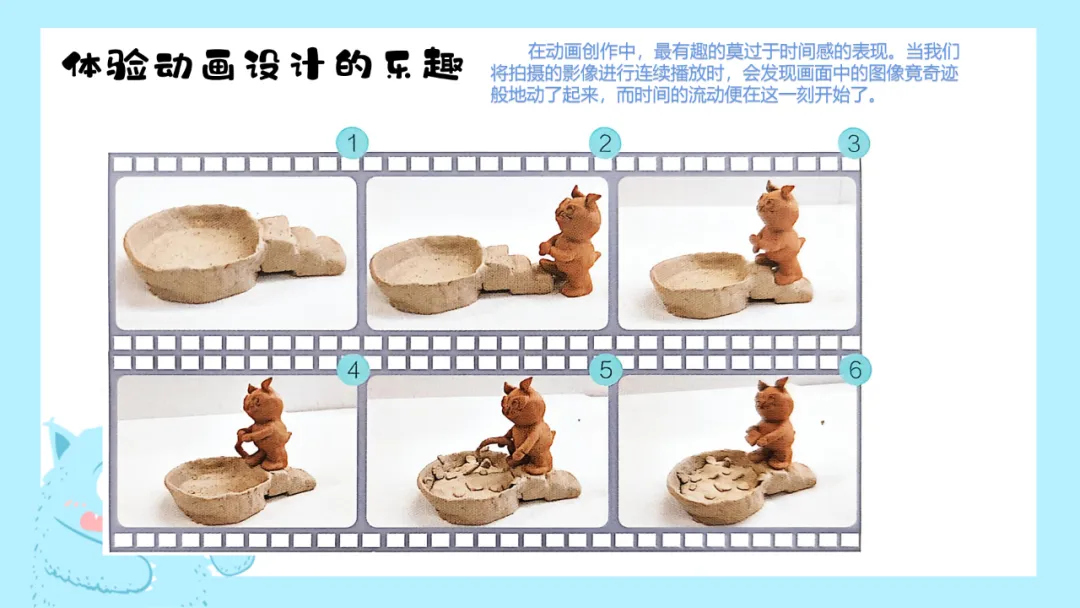 体验动画设计的乐趣

在动画创作中，最有趣的莫过于时间感的表现。当我们将拍摄的影像进行连续播放时，会发现画面中的图像竟奇迹般地动了起来，而时间的流动便在这一刻开始了。

1

2

3

4

5

6