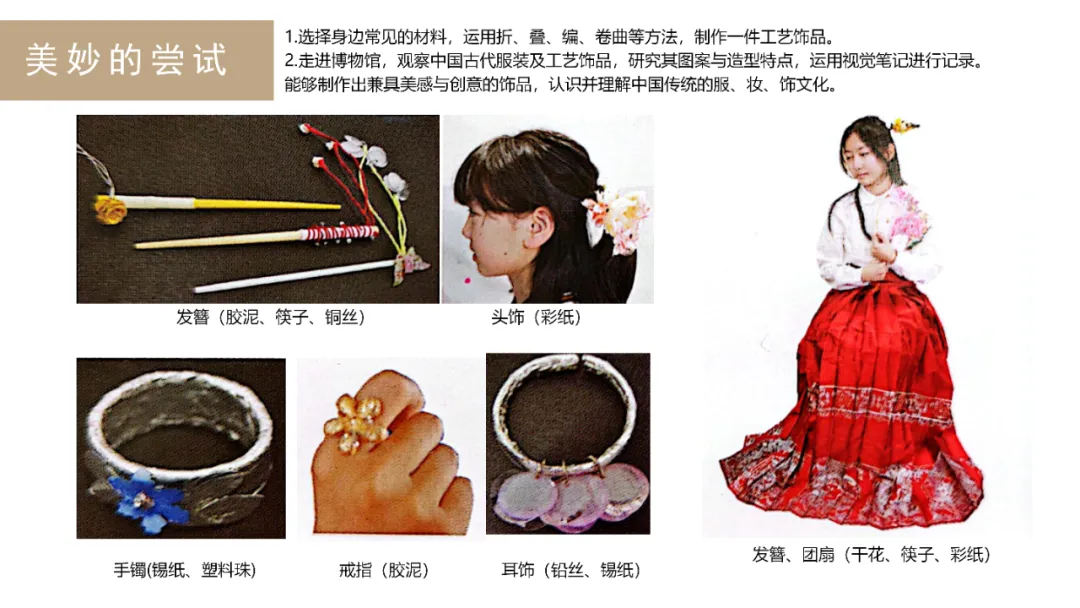 美妙的尝试

1.选择身边常见的材料，运用折、叠、编、卷曲等方法，制作一件工艺饰品。
2.走进博物馆，观察中国古代服装及工艺饰品，研究其图案与造型特点，运用视觉笔记进行记录。
能够制作出兼具美感与创意的饰品，认识并理解中国传统的服、妆、饰文化。

发簪（胶泥、筷子、铜丝）

头饰（彩纸）

手镯(锡纸、塑料珠)

戒指（胶泥）

耳饰（铅丝、锡纸）

发簪、团扇（干花、筷子、彩纸）