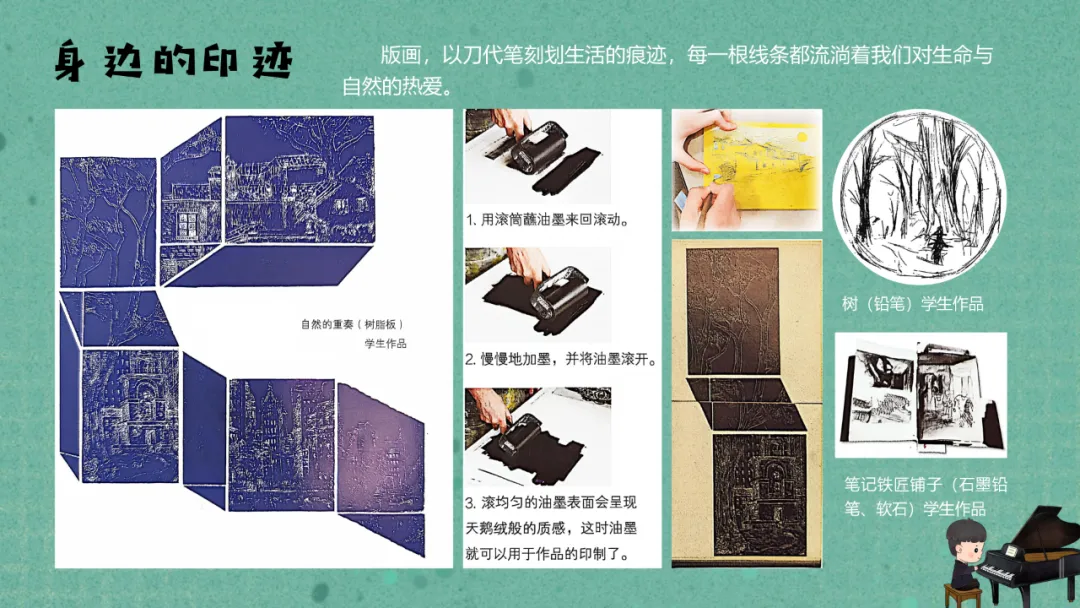 身边的印迹

版画，以刀代笔刻划生活的痕迹，每一根线条都流淌着我们对生命与自然的热爱。

自然的重奏（树脂板）
学生作品

1. 用滚筒蘸油墨来回滚动。

2. 慢慢地加墨，并将油墨滚开。

3. 滚均匀的油墨表面会呈现天鹅绒般的质感，这时油墨就可以用于作品的印制了。

树（铅笔）学生作品

笔记铁匠铺子（石墨铅笔、软石）学生作品