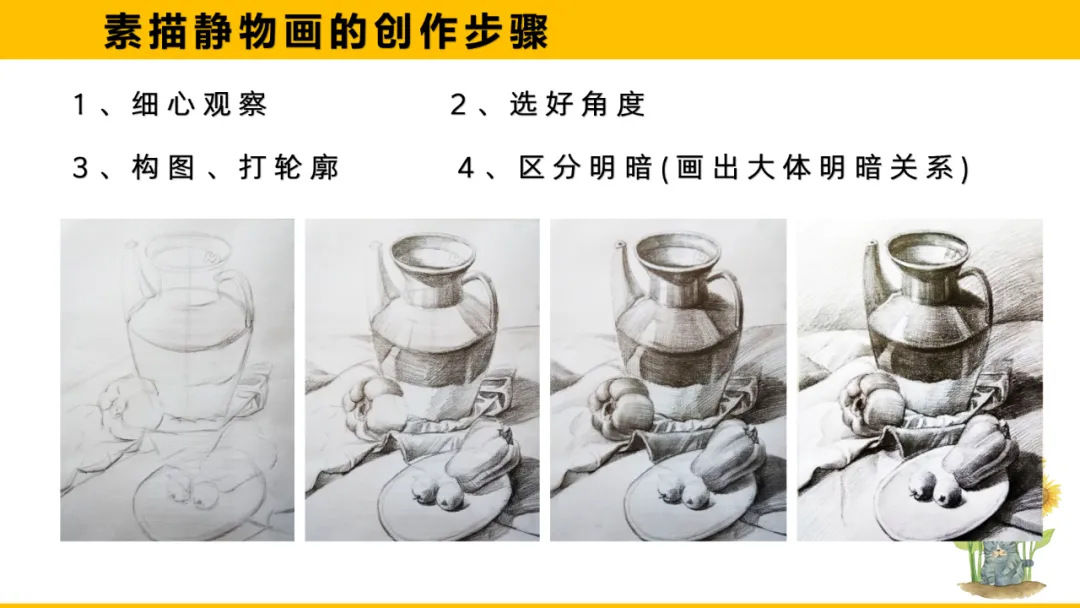 素描静物画的创作步骤

1、细心观察　　　　2、选好角度

3、构图、打轮廓　　　4、区分明暗(画出大体明暗关系)