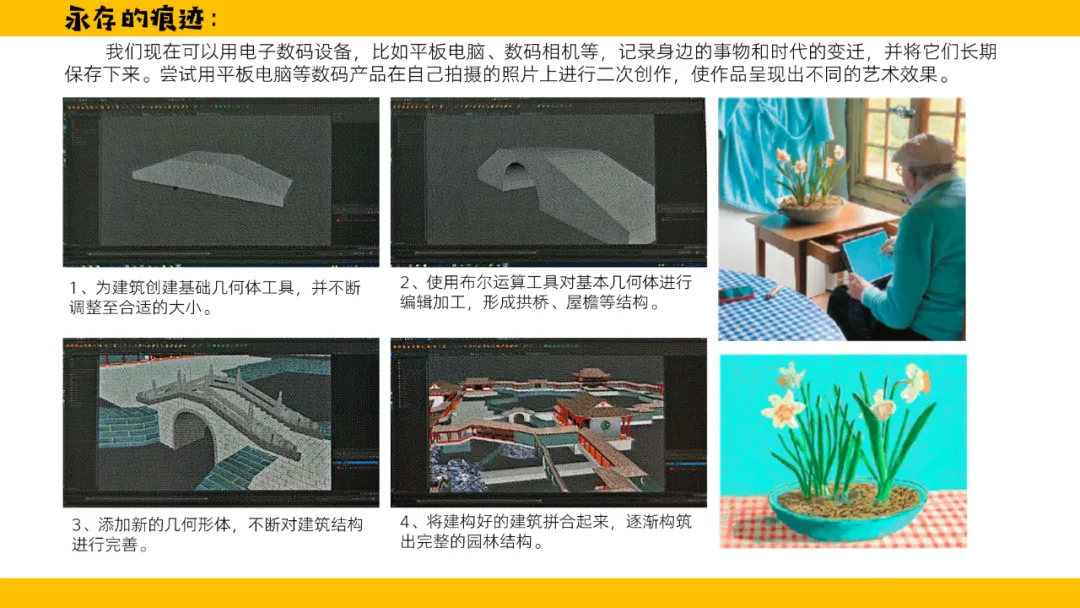 永存的痕迹：

我们现在可以用电子数码设备，比如平板电脑、数码相机等，记录身边的事物和时代的变迁，并将它们长期保存下来。尝试用平板电脑等数码产品在自己拍摄的照片上进行二次创作，使作品呈现出不同的艺术效果。

1、为建筑创建基础几何体工具，并不断调整至合适的大小。

2、使用布尔运算工具对基本几何体进行编辑加工，形成拱桥、屋檐等结构。

3、添加新的几何形体，不断对建筑结构进行完善。

4、将建构好的建筑拼合起来，逐渐构筑出完整的园林结构。