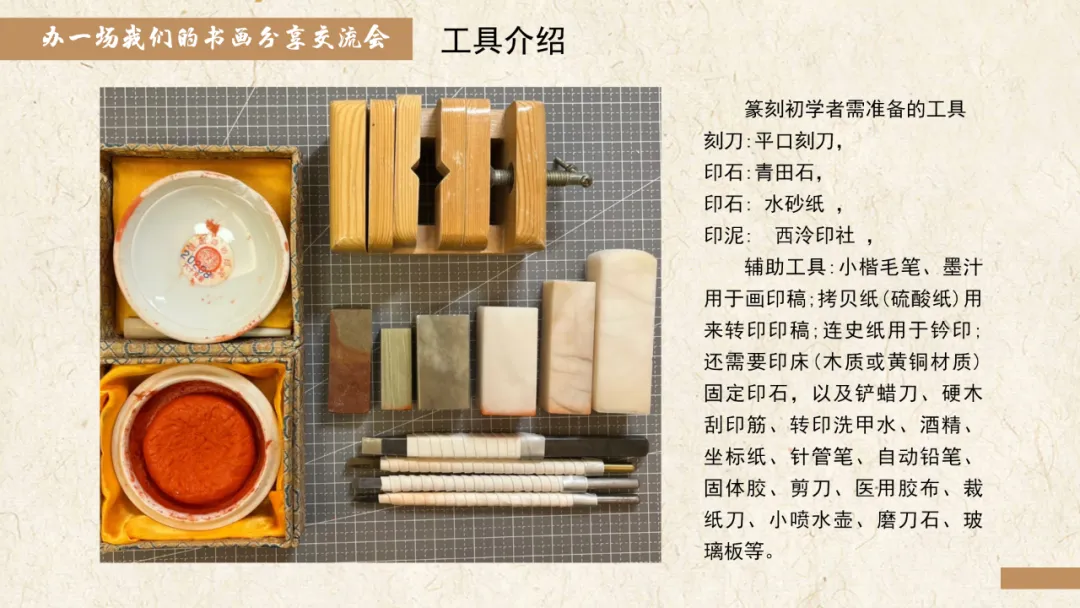 办一场我们的书画分享交流会

工具介绍

篆刻初学者需准备的工具
刻刀:平口刻刀,
印石:青田石,
印石: 水砂纸 ,
印泥: 西泠印社 ,

辅助工具:小楷毛笔、墨汁用于画印稿;拷贝纸(硫酸纸)用来转印印稿;连史纸用于钤印;还需要印床(木质或黄铜材质)固定印石,以及铲蜡刀、硬木刮印筋、转印洗甲水、酒精、坐标纸、针管笔、自动铅笔、固体胶、剪刀、医用胶布、裁纸刀、小喷水壶、磨刀石、玻璃板等。