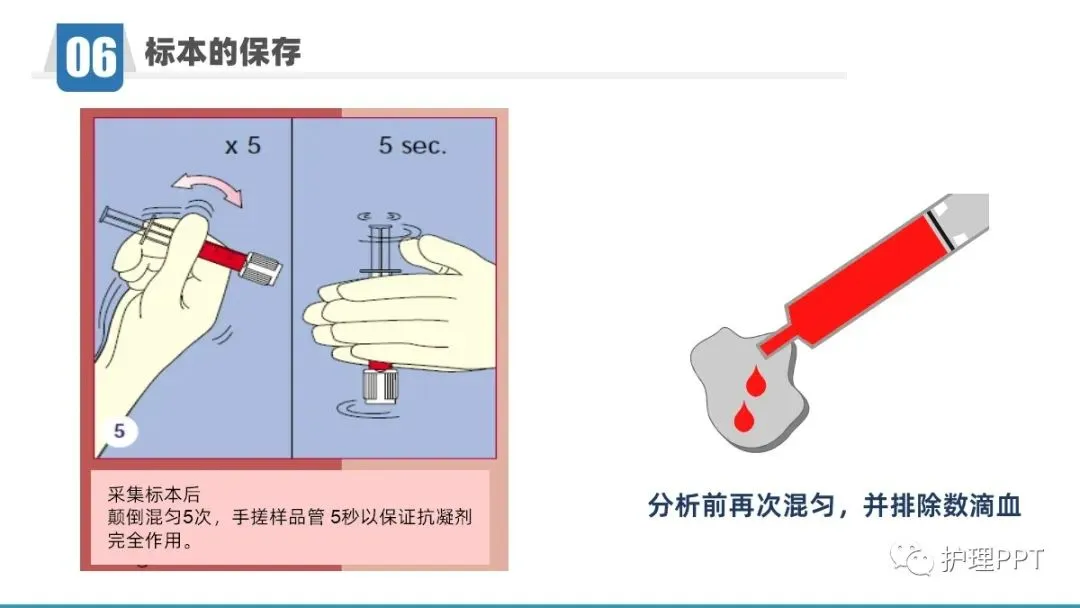 06 标本的保存

x 5

5 sec.

5

采集标本后
颠倒混匀5次，手搓样品管 5秒以保证抗凝剂完全作用。

分析前再次混匀，并排除数滴血

护理PPT