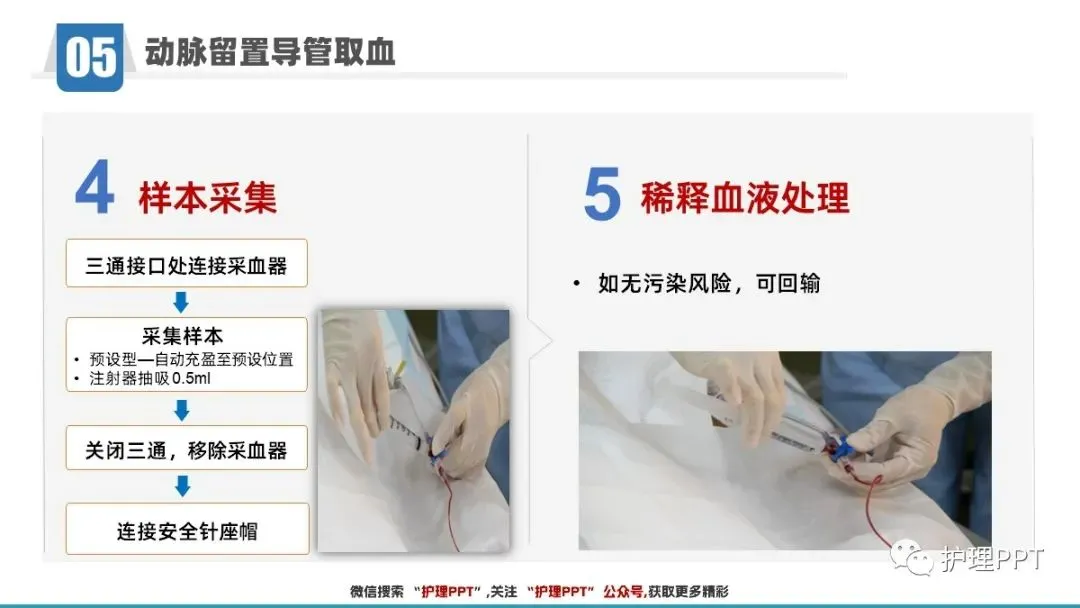 05 动脉留置导管取血

4 样本采集

三通接口处连接采血器

采集样本
• 预设型—自动充盈至预设位置
• 注射器抽吸0.5ml

关闭三通，移除采血器

连接安全针座帽

5 稀释血液处理

• 如无污染风险，可回输

护理PPT

微信搜索 “护理PPT”,关注 “护理PPT” 公众号,获取更多精彩