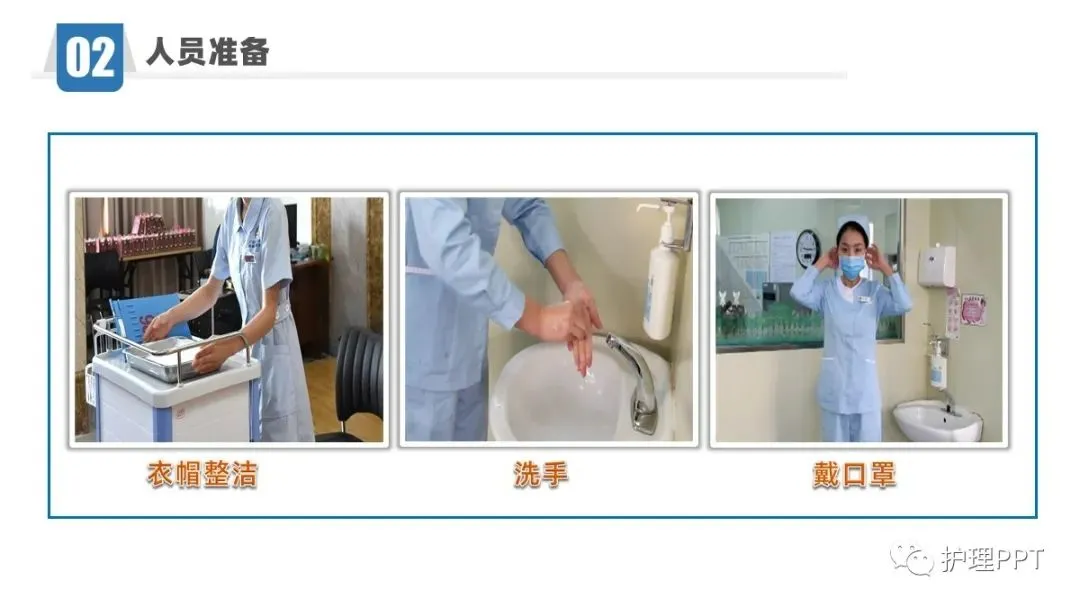 02 人员准备

衣帽整洁

洗手

戴口罩

护理PPT