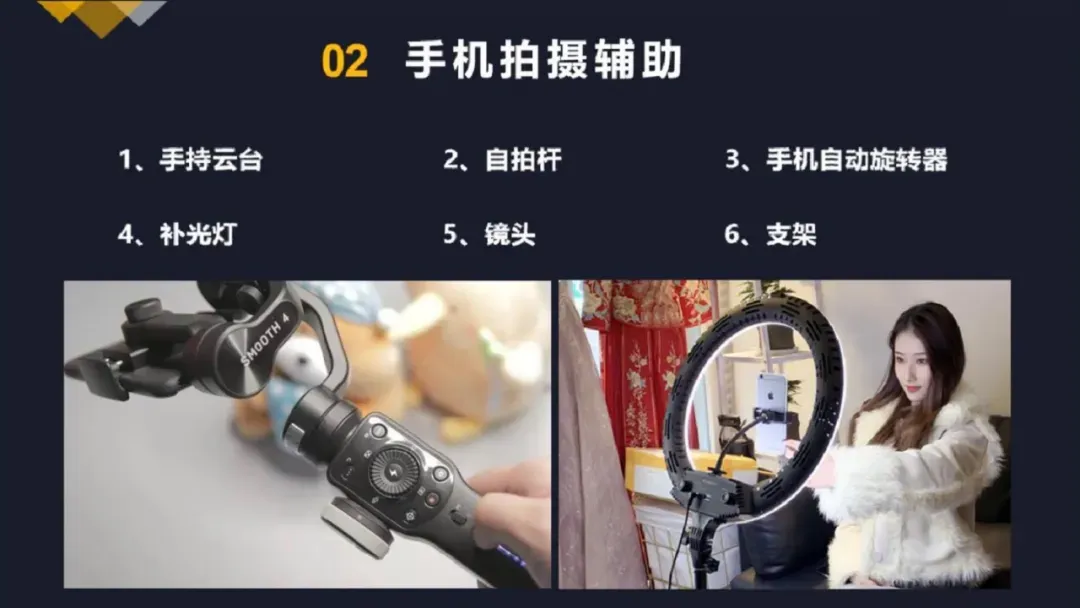 02 手机拍摄辅助

1、手持云台

2、自拍杆

3、手机自动旋转器

4、补光灯

5、镜头

6、支架

SMOOTH 4