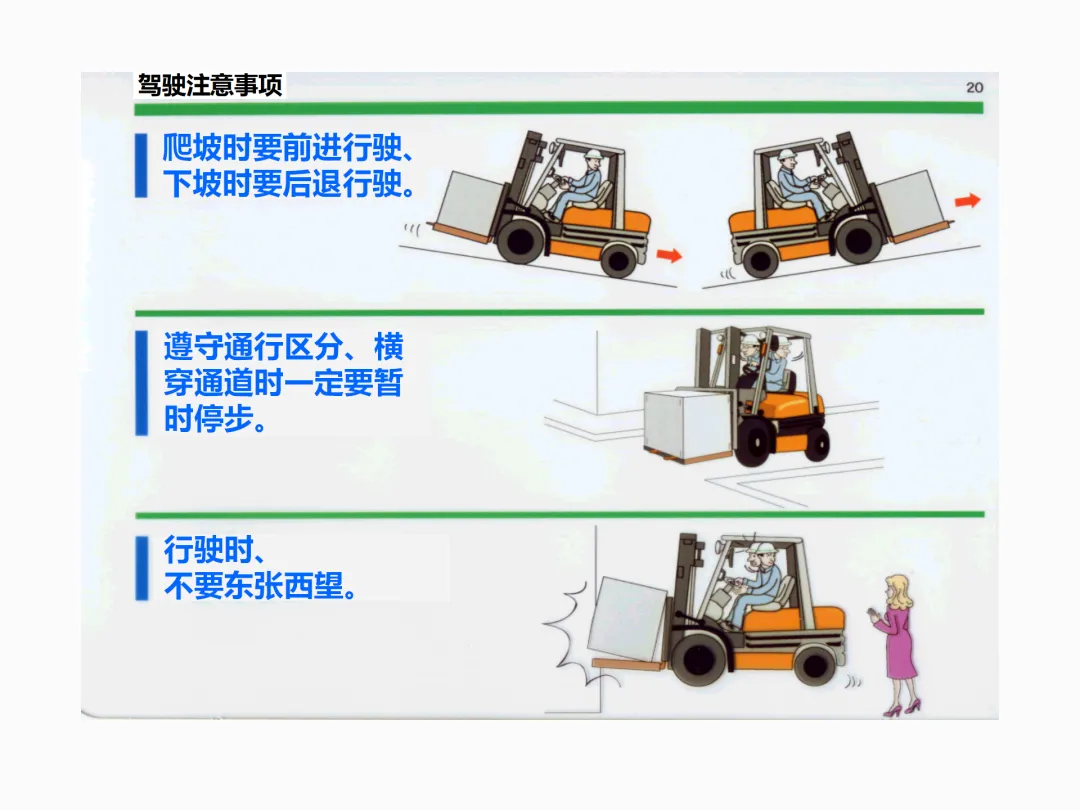 驾驶注意事项

20

爬坡时要前进行驶、下坡时要后退行驶。

遵守通行区分、横穿通道时一定要暂时停步。

行驶时、不要东张西望。