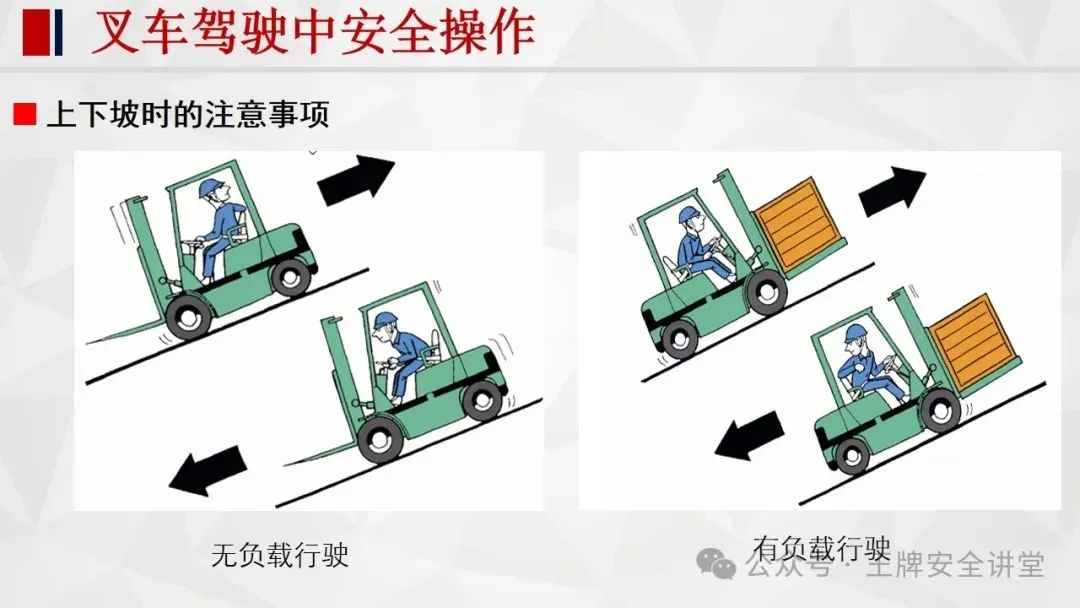 叉车驾驶中安全操作

上下坡时的注意事项

无负载行驶

有负载行驶

公众号 · 王牌安全讲堂